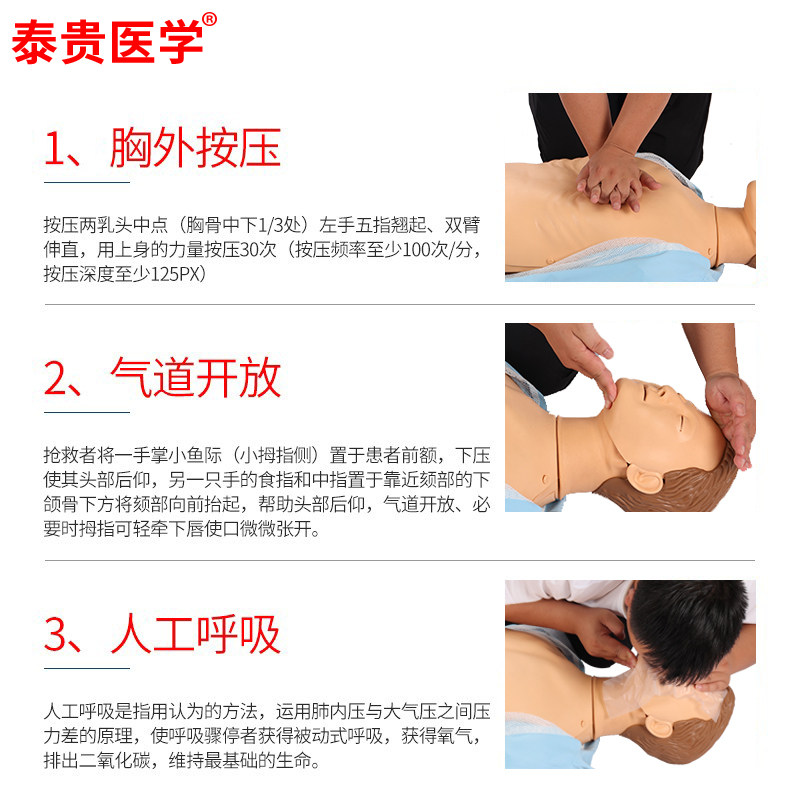 泰贵医学®

1、胸外按压

按压两乳头中点（胸骨中下1/3处）左手五指翘起、双臂伸直，用上身的力量按压30次（按压频率至少100次/分，按压深度至少125PX）

2、气道开放

抢救者将一手掌小鱼际（小拇指侧）置于患者前额，下压使其头部后仰，另一只手的食指和中指置于靠近颏部的下颌骨下方将颏部向前抬起，帮助头部后仰，气道开放、必要时拇指可轻牵下唇使口微微张开。

3、人工呼吸

人工呼吸是指用认为的方法，运用肺内压与大气压之间压力差的原理，使呼吸骤停者获得被动式呼吸，获得氧气，排出二氧化碳，维持最基础的生命。