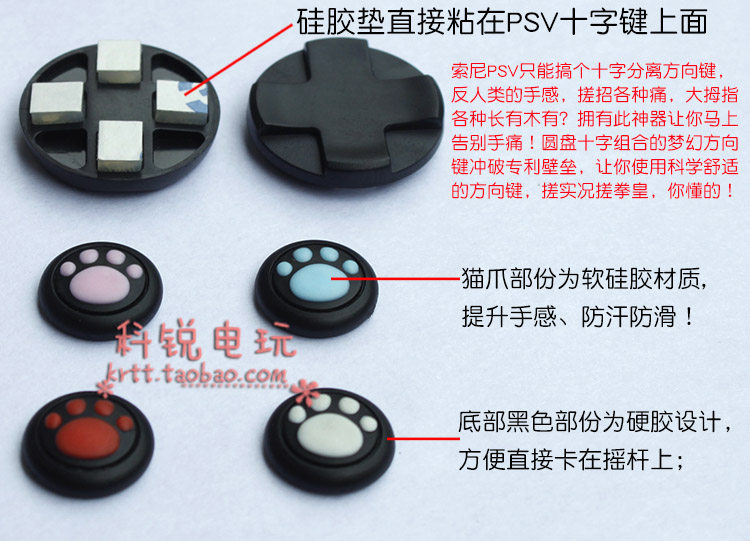 硅胶垫直接粘在PSV十字键上面

索尼PSV只能搞个十字分离方向键，反人类的手感，搓招各种痛，大拇指各种长有木有？拥有此神器让你马上告别手痛！圆盘十字组合的梦幻方向键冲破专利壁垒，让你使用科学舒适的方向键，搓实况搓拳皇，你懂的！

猫爪部份为软硅胶材质，提升手感、防汗防滑！

科锐电玩
krtt.taobao.com

底部黑色部份为硬胶设计，方便直接卡在摇杆上；