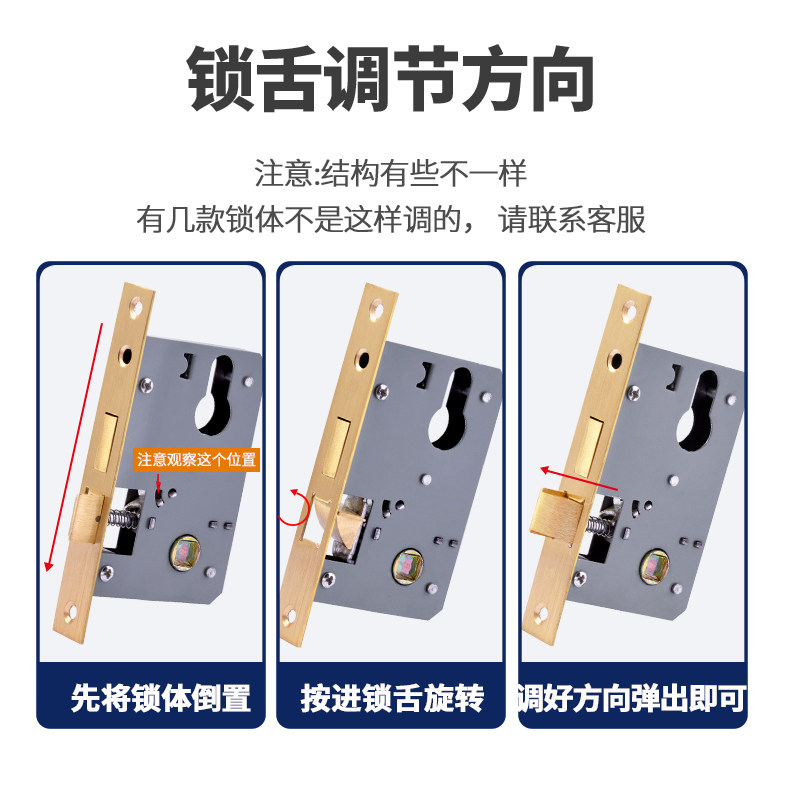 锁舌调节方向

注意:结构有些不一样
有几款锁体不是这样调的， 请联系客服

注意观察这个位置

先将锁体倒置

按进锁舌旋转

调好方向弹出即可