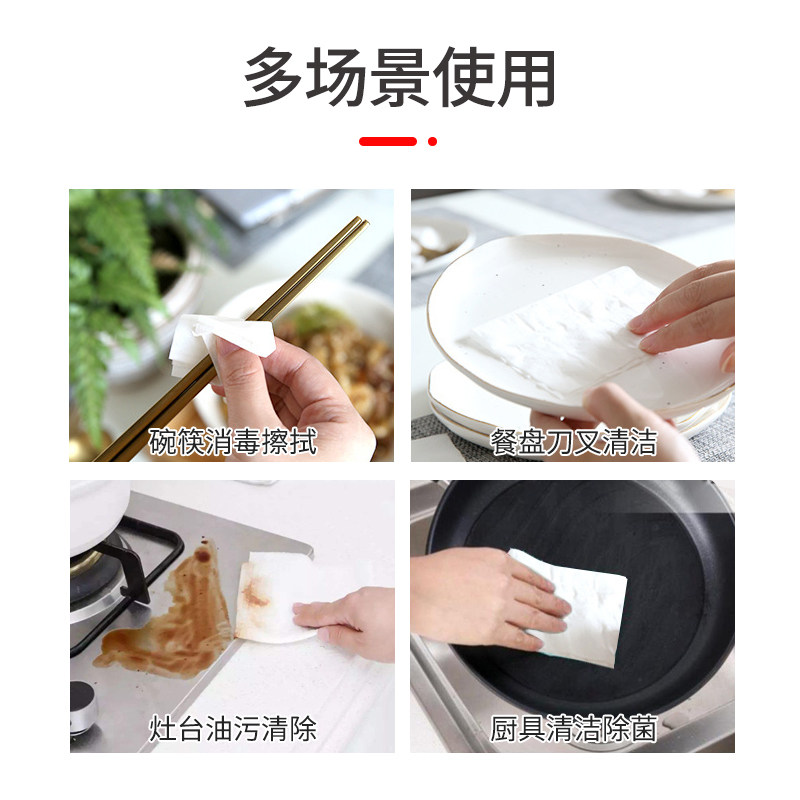 多场景使用

碗筷消毒擦拭

餐盘刀叉清洁

灶台油污清除

厨具清洁除菌