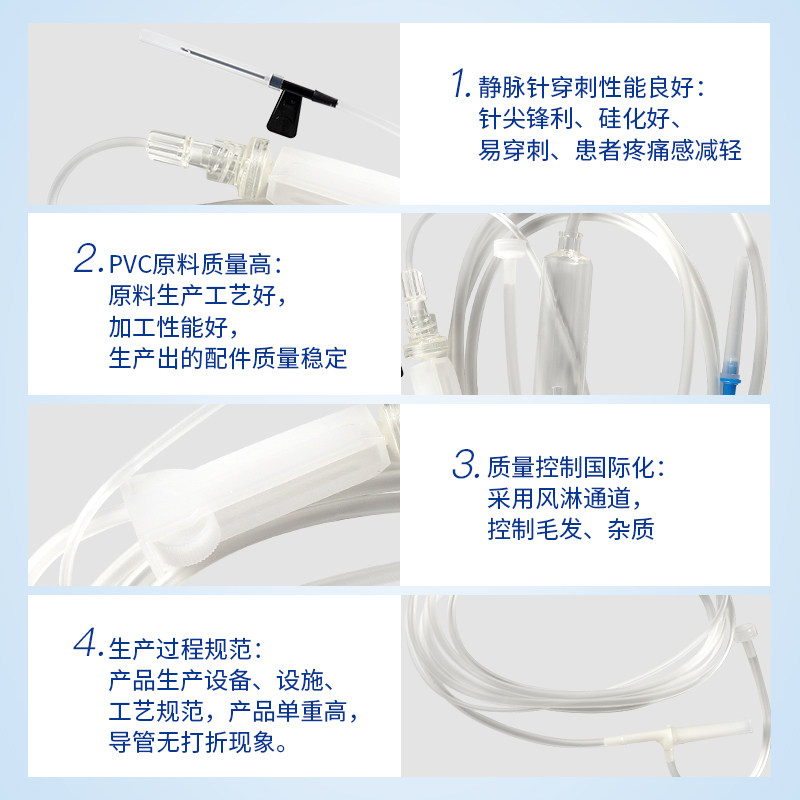 1. 静脉针穿刺性能良好：
针尖锋利、硅化好、
易穿刺、患者疼痛感减轻

2. PVC原料质量高：
原料生产工艺好，
加工性能好，
生产出的配件质量稳定

3. 质量控制国际化：
采用风淋通道，
控制毛发、杂质

4. 生产过程规范：
产品生产设备、设施、
工艺规范，产品单重高，
导管无打折现象。