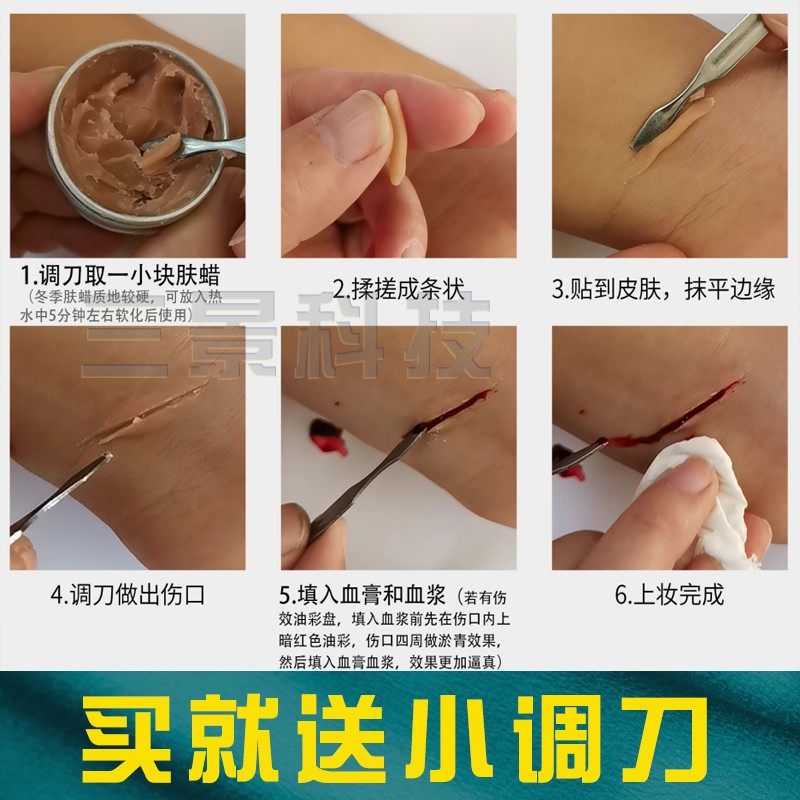 1.调刀取一小块肤蜡
（冬季肤蜡质地较硬，可放入热水中5分钟左右软化后使用）

2.揉搓成条状

3.贴到皮肤，抹平边缘

三景科技

4.调刀做出伤口

5.填入血膏和血浆（若有伤效油彩盘，填入血浆前先在伤口内上暗红色油彩，伤口四周做淤青效果，然后填入血膏血浆，效果更加逼真）

6.上妆完成

买就送小调刀