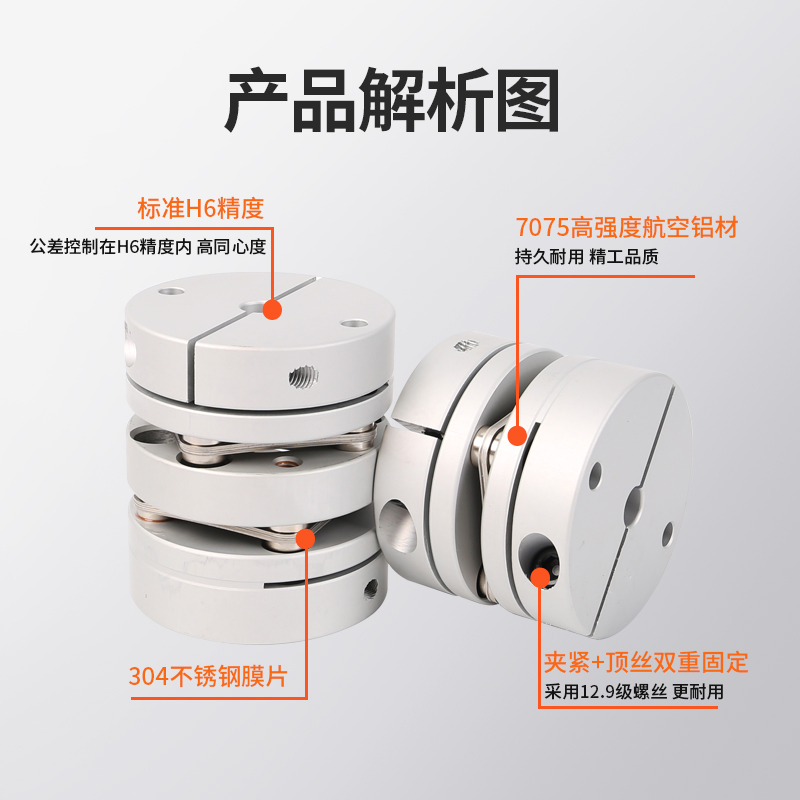 产品解析图

标准H6精度
公差控制在H6精度内 高同心度

7075高强度航空铝材
持久耐用 精工品质

304不锈钢膜片

夹紧+顶丝双重固定
采用12.9级螺丝 更耐用