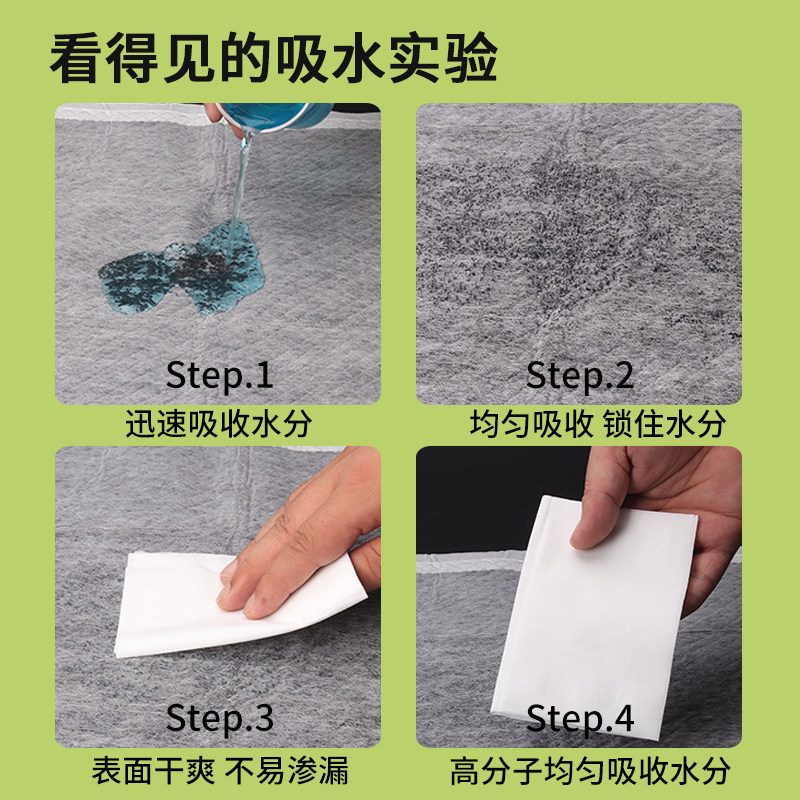 看得见的吸水实验

Step.1
迅速吸收水分

Step.2
均匀吸收 锁住水分

Step.3
表面干爽 不易渗漏

Step.4
高分子均匀吸收水分