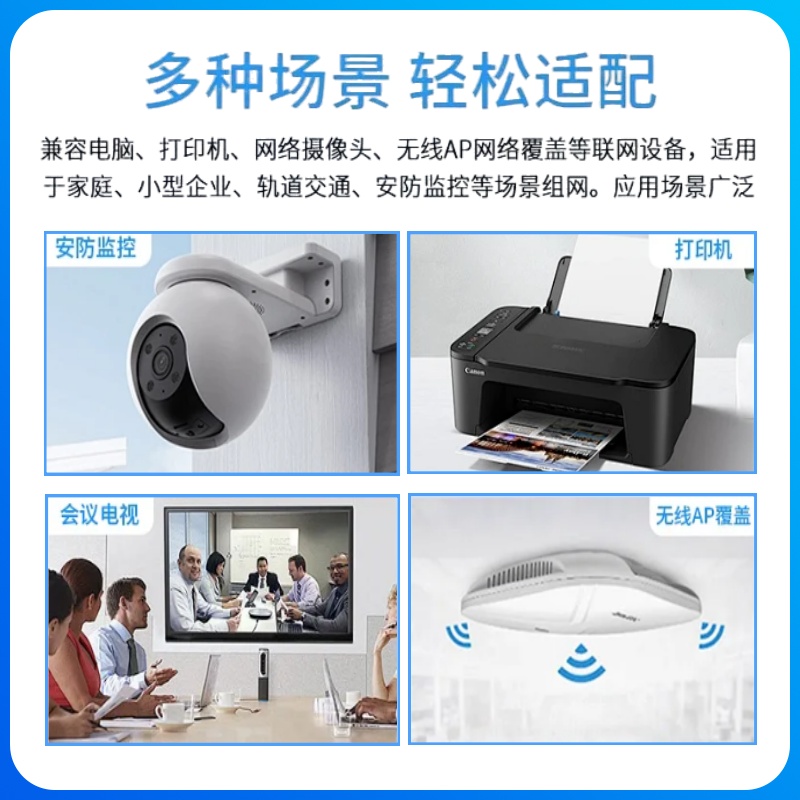 多种场景 轻松适配

兼容电脑、打印机、网络摄像头、无线AP网络覆盖等联网设备，适用于家庭、小型企业、轨道交通、安防监控等场景组网。应用场景广泛

安防监控

打印机

Canon

会议电视

无线AP覆盖