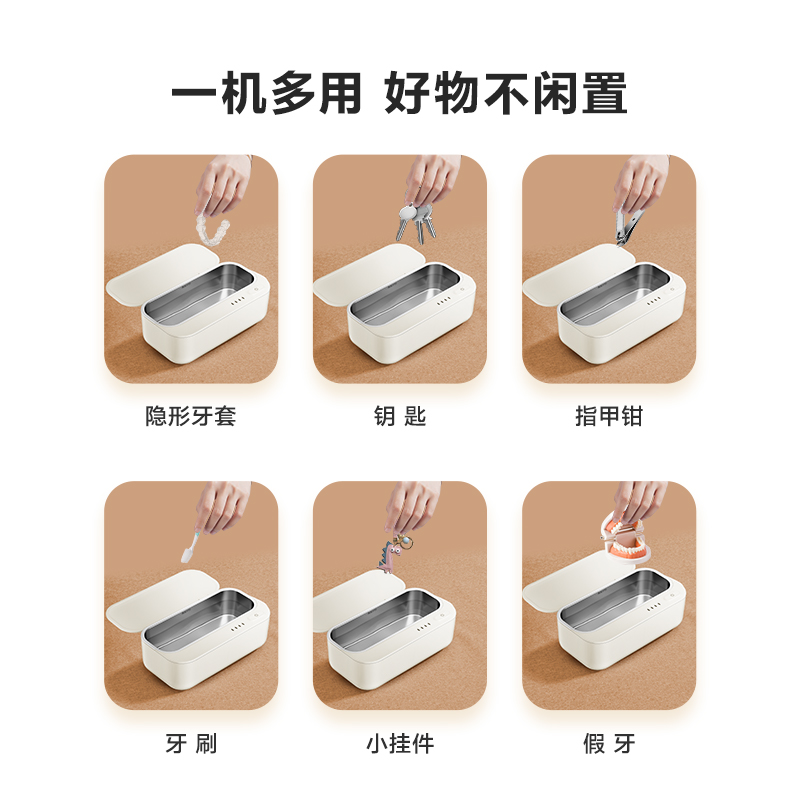 一机多用 好物不闲置

隐形牙套

钥 匙

指甲钳

牙 刷

小挂件

假 牙