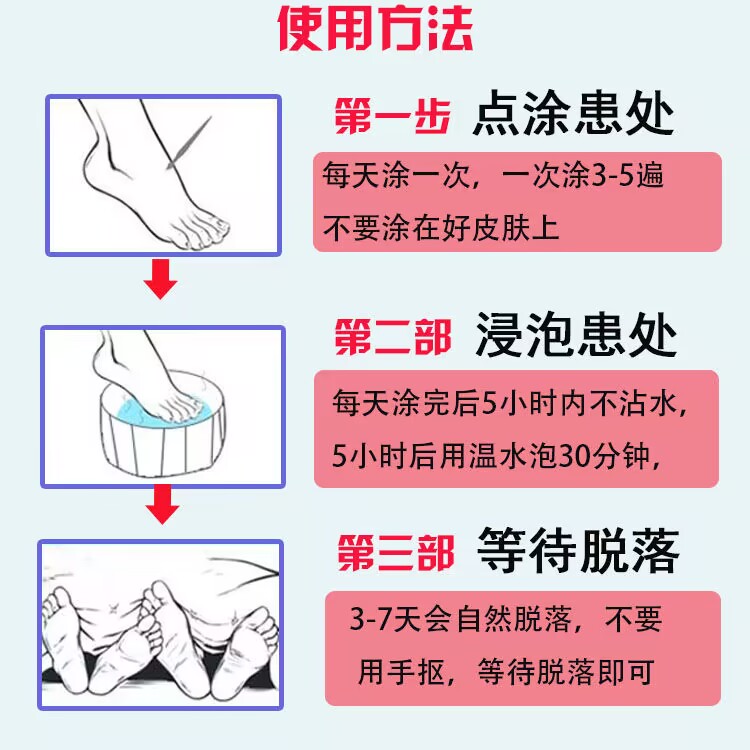 使用方法

第一步 点涂患处

每天涂一次，一次涂3-5遍
不要涂在好皮肤上

第二部 浸泡患处

每天涂完后5小时内不沾水，
5小时后用温水泡30分钟，

第三部 等待脱落

3-7天会自然脱落，不要
用手抠，等待脱落即可