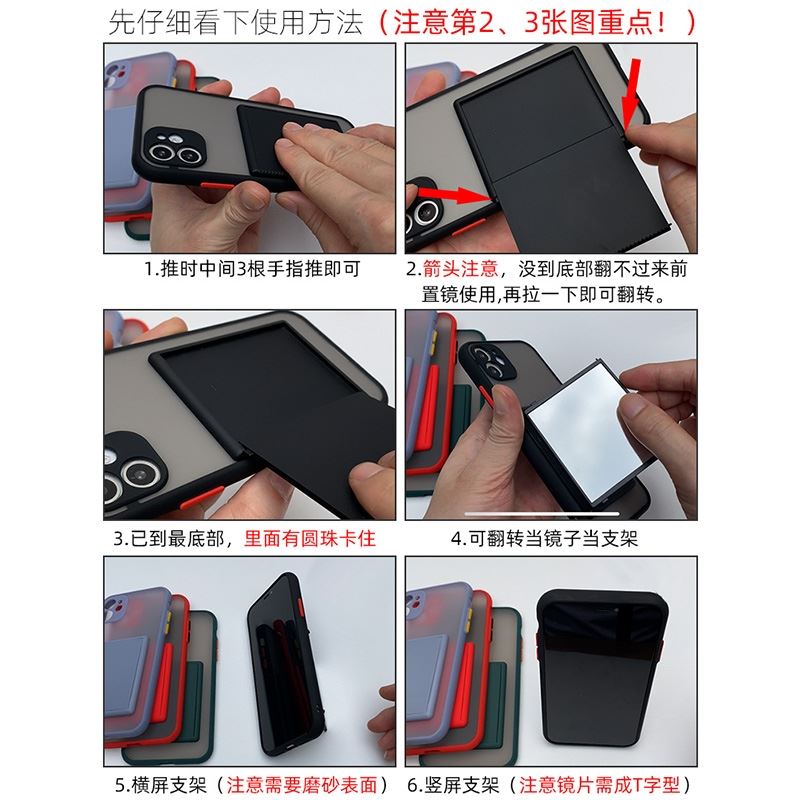 先仔细看下使用方法（注意第2、3张图重点！）

1.推时中间3根手指推即可

2.箭头注意，没到底部翻不过来前置镜使用,再拉一下即可翻转。

3.已到最底部，里面有圆珠卡住

4.可翻转当镜子当支架

5.横屏支架（注意需要磨砂表面）

6.竖屏支架（注意镜片需成T字型）