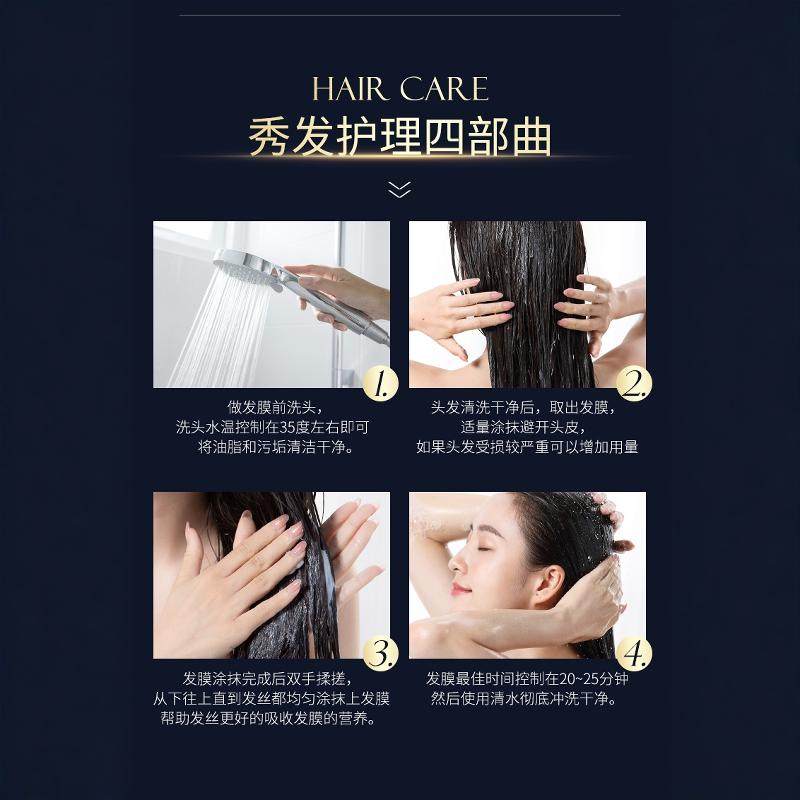 HAIR CARE
秀发护理四部曲

1.
做发膜前洗头，
洗头水温控制在35度左右即可
将油脂和污垢清洁干净。

2.
头发清洗干净后，取出发膜，
适量涂抹避开头皮，
如果头发受损较严重可以增加用量

3.
发膜涂抹完成后双手揉搓，
从下往上直到发丝都均匀涂抹上发膜
帮助发丝更好的吸收发膜的营养。

4.
发膜最佳时间控制在20~25分钟
然后使用清水彻底冲洗干净。