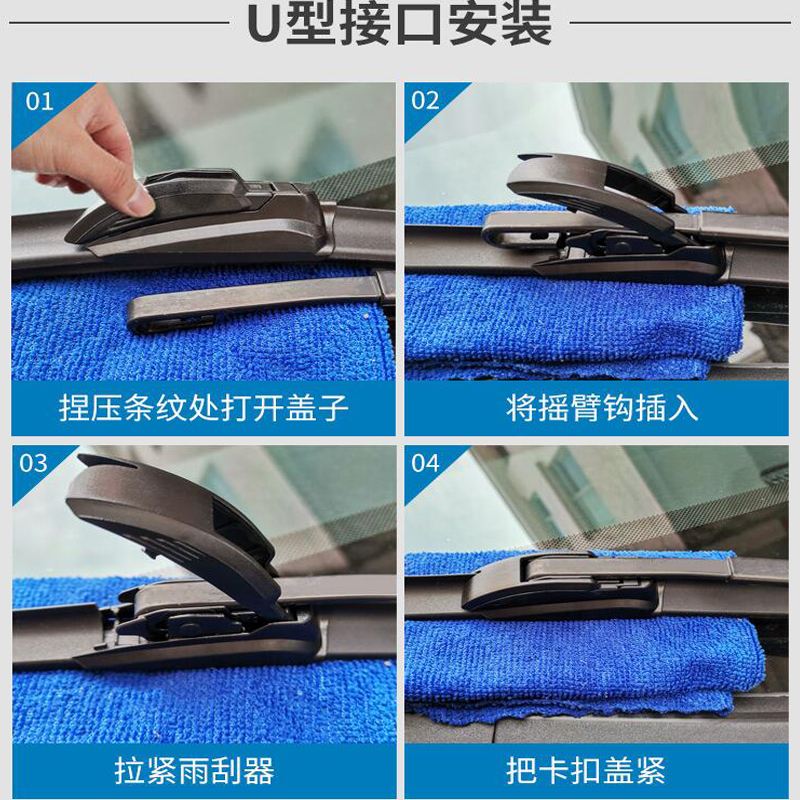 U型接口安装

01
捏压条纹处打开盖子

02
将摇臂钩插入

03
拉紧雨刮器

04
把卡扣盖紧