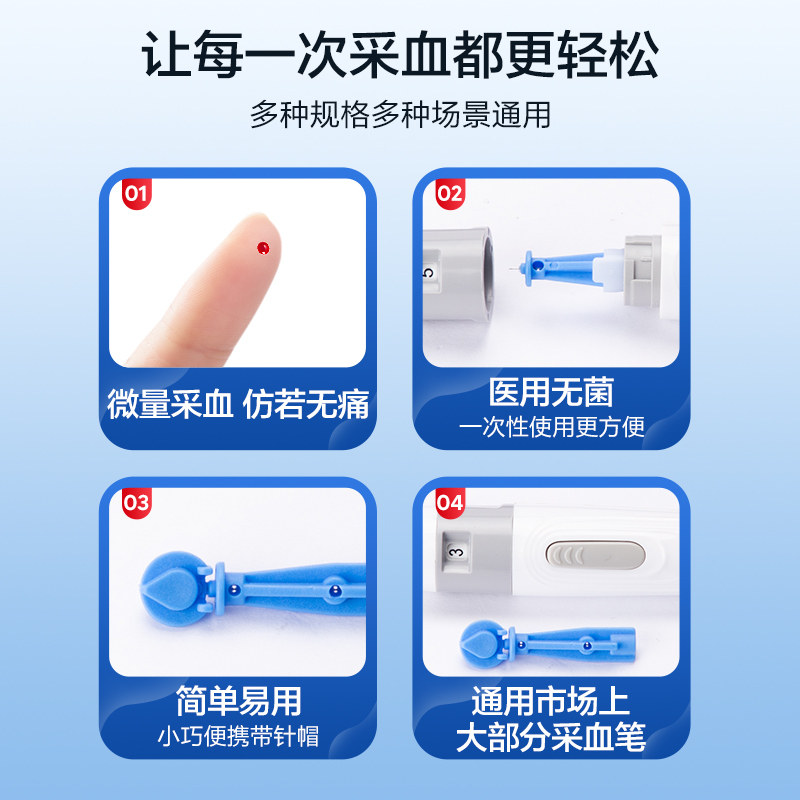 让每一次采血都更轻松

多种规格多种场景通用

01

微量采血 仿若无痛

02

5

医用无菌

一次性使用更方便

03

简单易用

小巧便携带针帽

04

3

通用市场上大部分采血笔