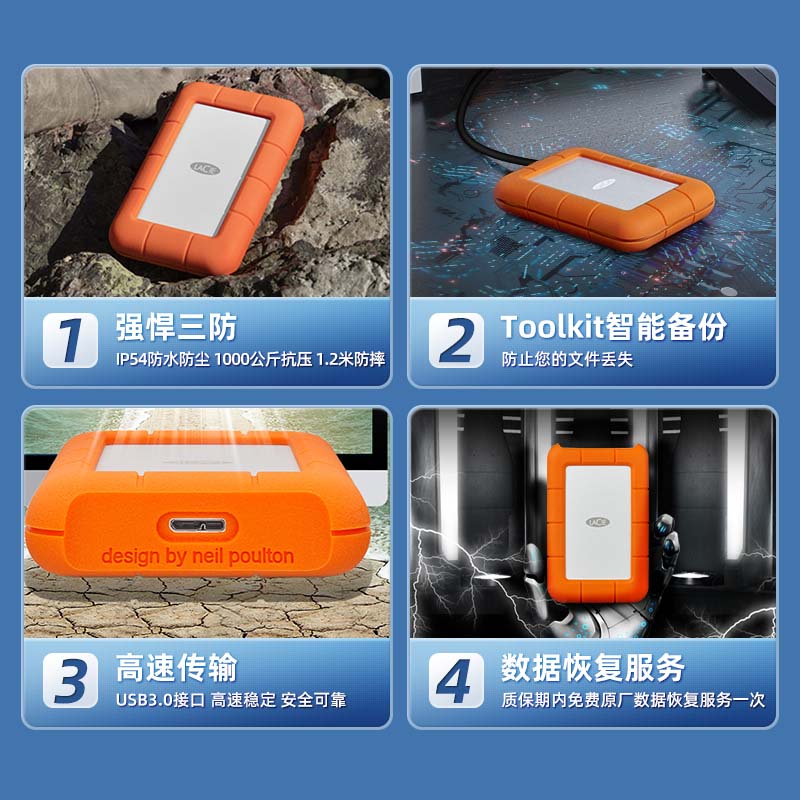 LACIE

1 强悍三防
IP54防水防尘 1000公斤抗压 1.2米防摔

LACIE

2 Toolkit智能备份
防止您的文件丢失

design by neil poulton

3 高速传输
USB3.0接口 高速稳定 安全可靠

LACIE

4 数据恢复服务
质保期内免费原厂数据恢复服务一次