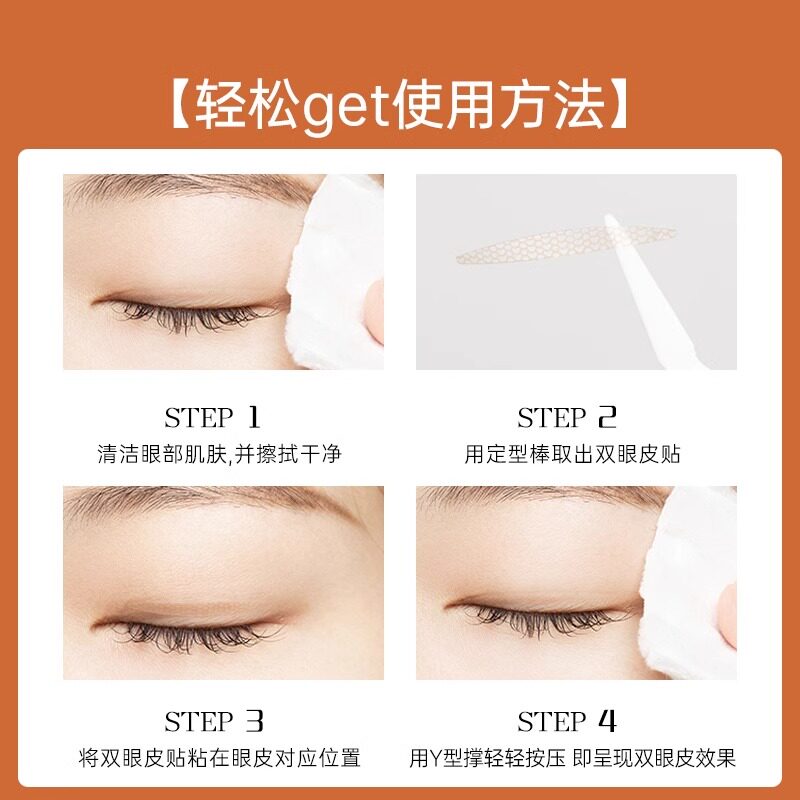 【轻松get使用方法】

STEP 1
清洁眼部肌肤,并擦拭干净

STEP 2
用定型棒取出双眼皮贴

STEP 3
将双眼皮贴粘在眼皮对应位置

STEP 4
用Y型撑轻轻按压 即呈现双眼皮效果