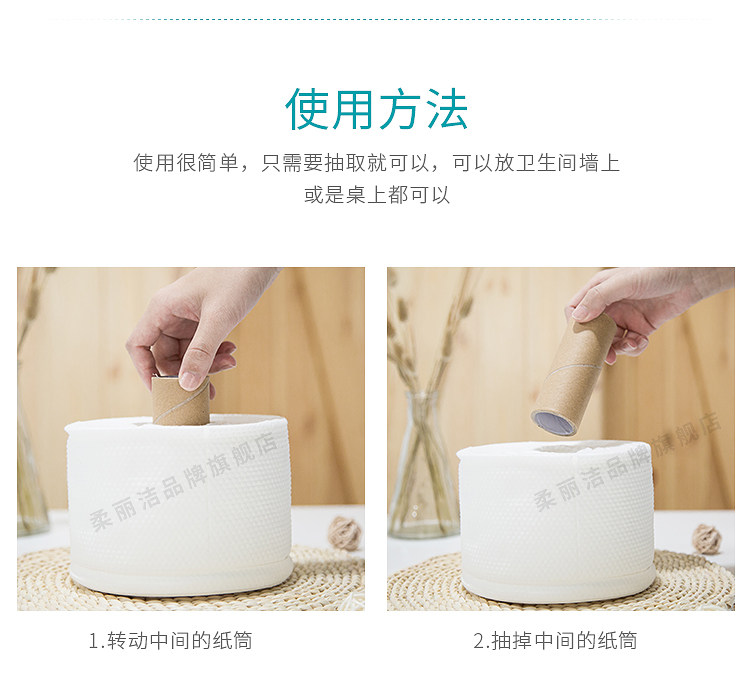 使用方法

使用很简单，只需要抽取就可以，可以放卫生间墙上或是桌上都可以

柔丽洁品牌旗舰店

柔丽洁品牌旗舰店

1.转动中间的纸筒

2.抽掉中间的纸筒