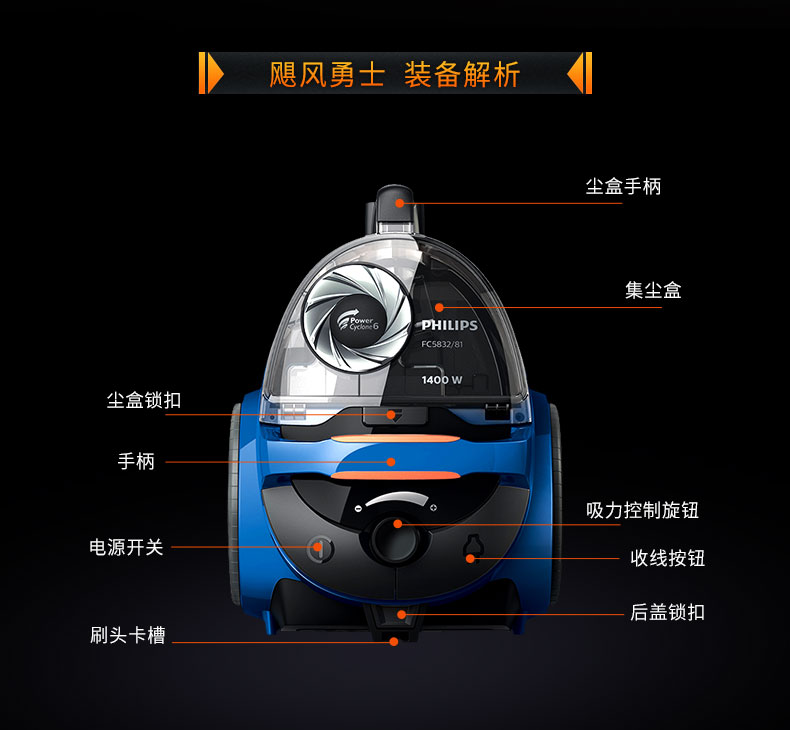 飓风勇士 装备解析

尘盒手柄

集尘盒

Power Cyclone 6

PHILIPS

FC5832/81

1400 W

尘盒锁扣

手柄

吸力控制旋钮

电源开关

收线按钮

后盖锁扣

刷头卡槽