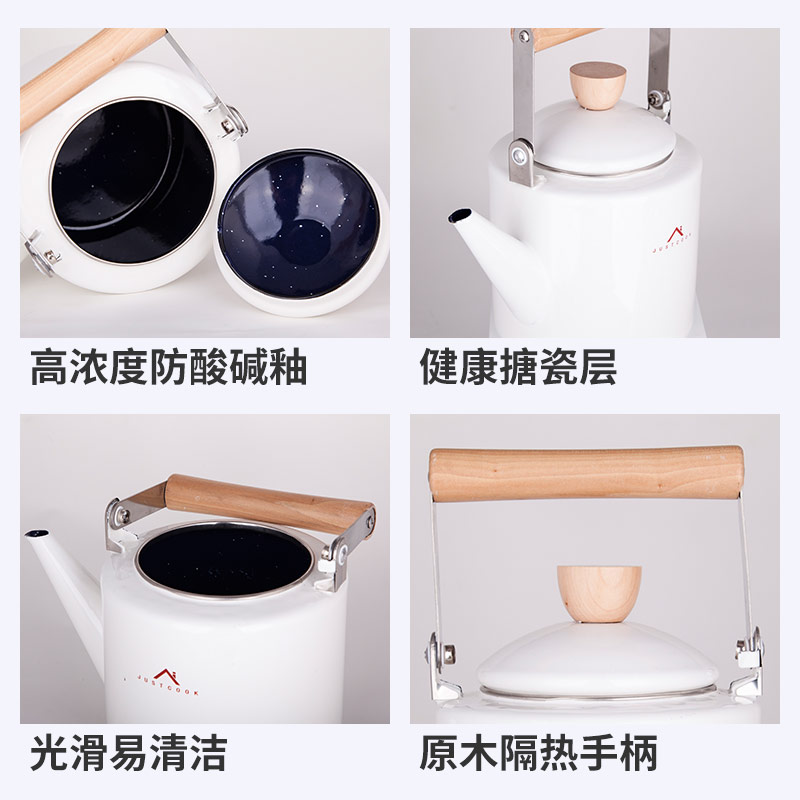 高浓度防酸碱釉

JUSTCOOK

健康搪瓷层

JUSTCOOK

光滑易清洁

原木隔热手柄