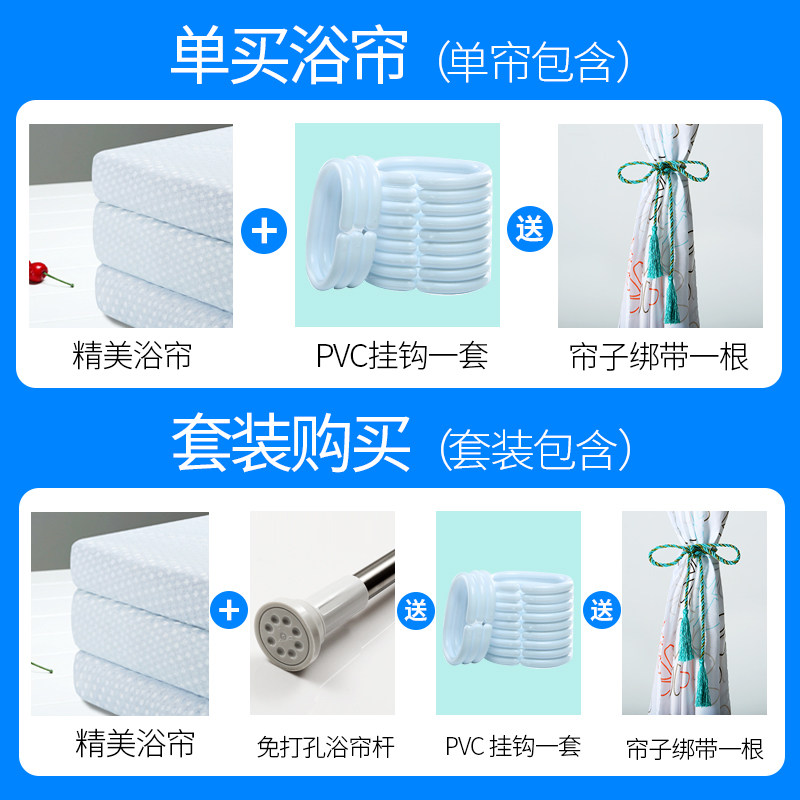 单买浴帘（单帘包含）

精美浴帘 + PVC挂钩一套 送 帘子绑带一根

套装购买（套装包含）

精美浴帘 + 免打孔浴帘杆 送 PVC 挂钩一套 送 帘子绑带一根