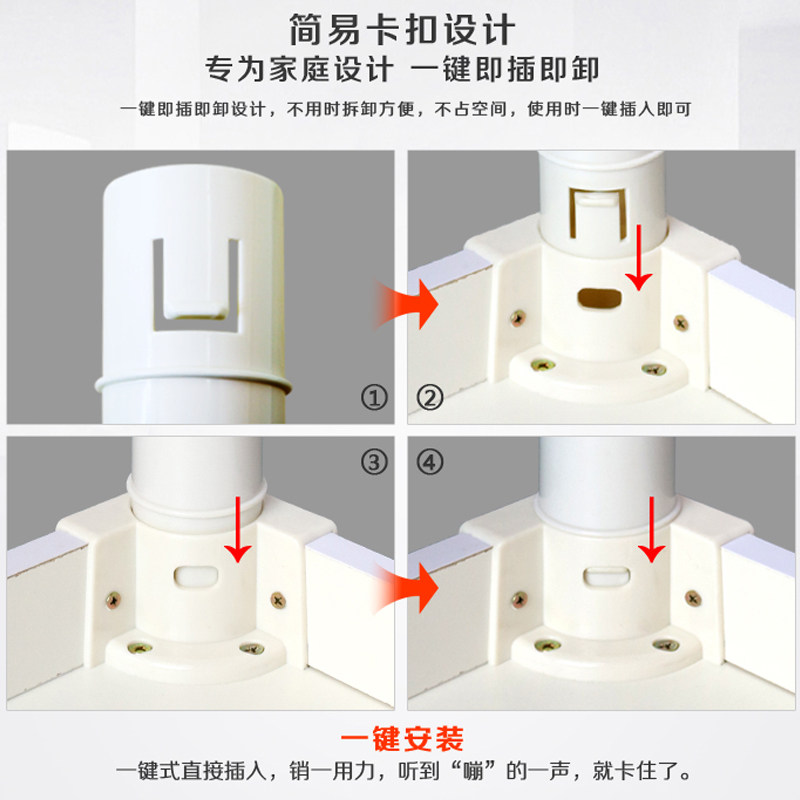 简易卡扣设计
专为家庭设计 一键即插即卸

一键即插即卸设计，不用时拆卸方便，不占空间，使用时一键插入即可

①

②

③

④

一键安装
一键式直接插入，销一用力，听到“嘣”的一声，就卡住了。