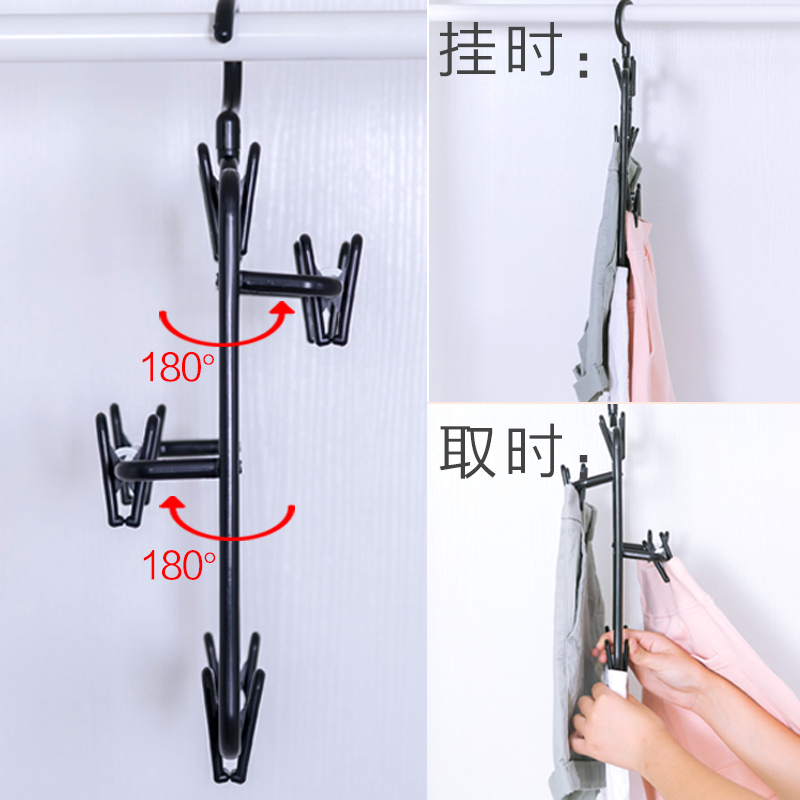 180°

180°

挂时:

取时: