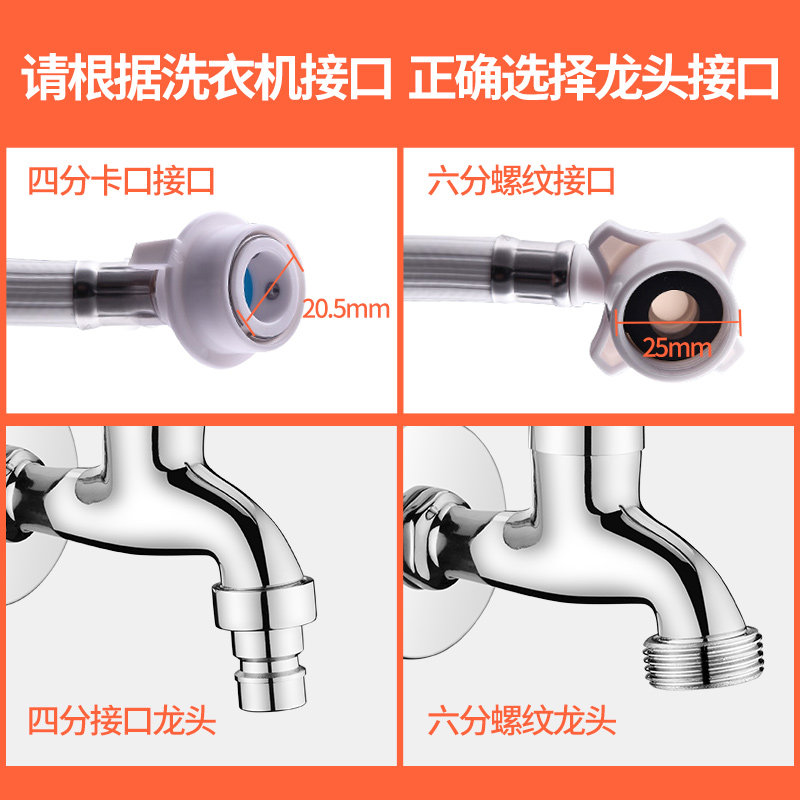 请根据洗衣机接口 正确选择龙头接口

四分卡口接口

20.5mm

六分螺纹接口

25mm

四分接口龙头

六分螺纹龙头