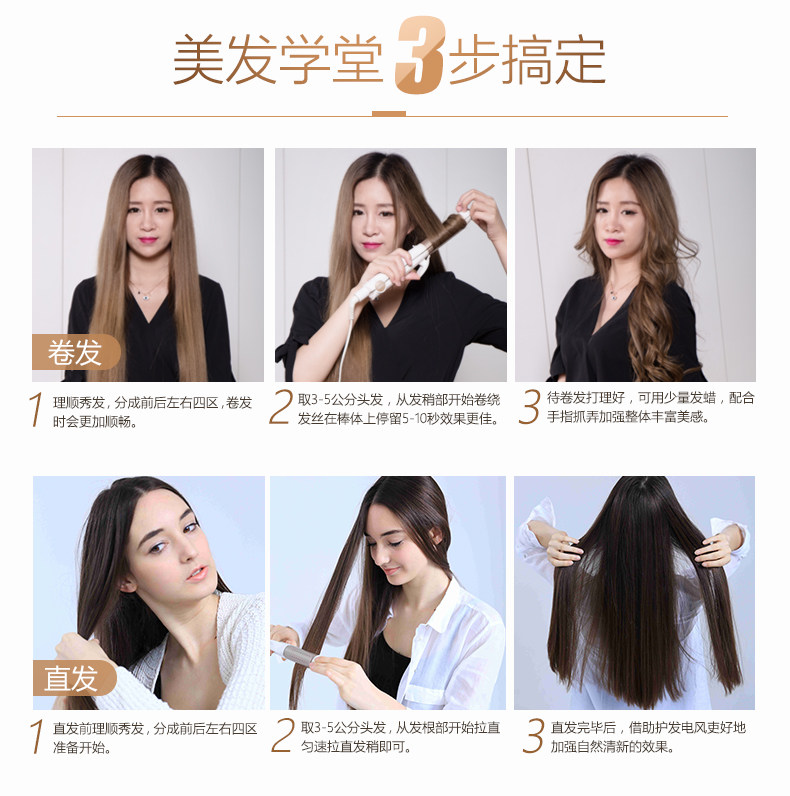 美发学堂 3 步搞定

卷发

1 理顺秀发，分成前后左右四区，卷发时会更加顺畅。

2 取3-5公分头发，从发稍部开始卷绕发丝在棒体上停留5-10秒效果更佳。

3 待卷发打理好，可用少量发蜡，配合手指抓弄加强整体丰富美感。

直发

1 直发前理顺秀发，分成前后左右四区准备开始。

2 取3-5公分头发，从发根部开始拉直匀速拉直发稍即可。

3 直发完毕后，借助护发电风更好地加强自然清新的效果。