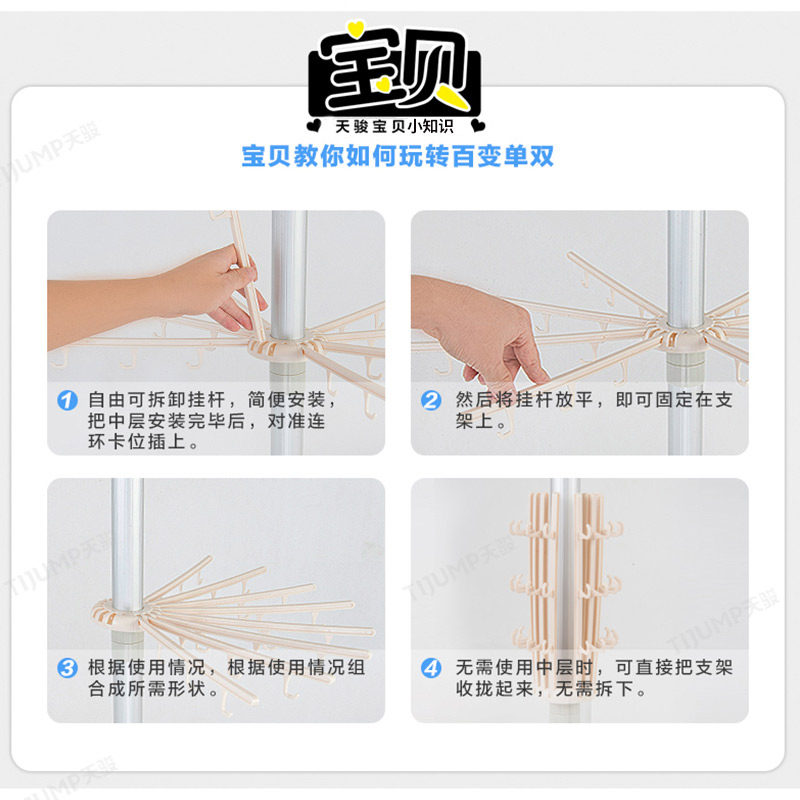 宝贝

天骏宝贝小知识

宝贝教你如何玩转百变单双

TIJUMP天骏

1 自由可拆卸挂杆，简便安装，把中层安装完毕后，对准连环卡位插上。

2 然后将挂杆放平，即可固定在支架上。

TIJUMP天骏

TIJUMP天骏

TIJUMP天骏

3 根据使用情况，根据使用情况组合成所需形状。

4 无需使用中层时，可直接把支架收拢起来，无需拆下。

TIJUMP天骏