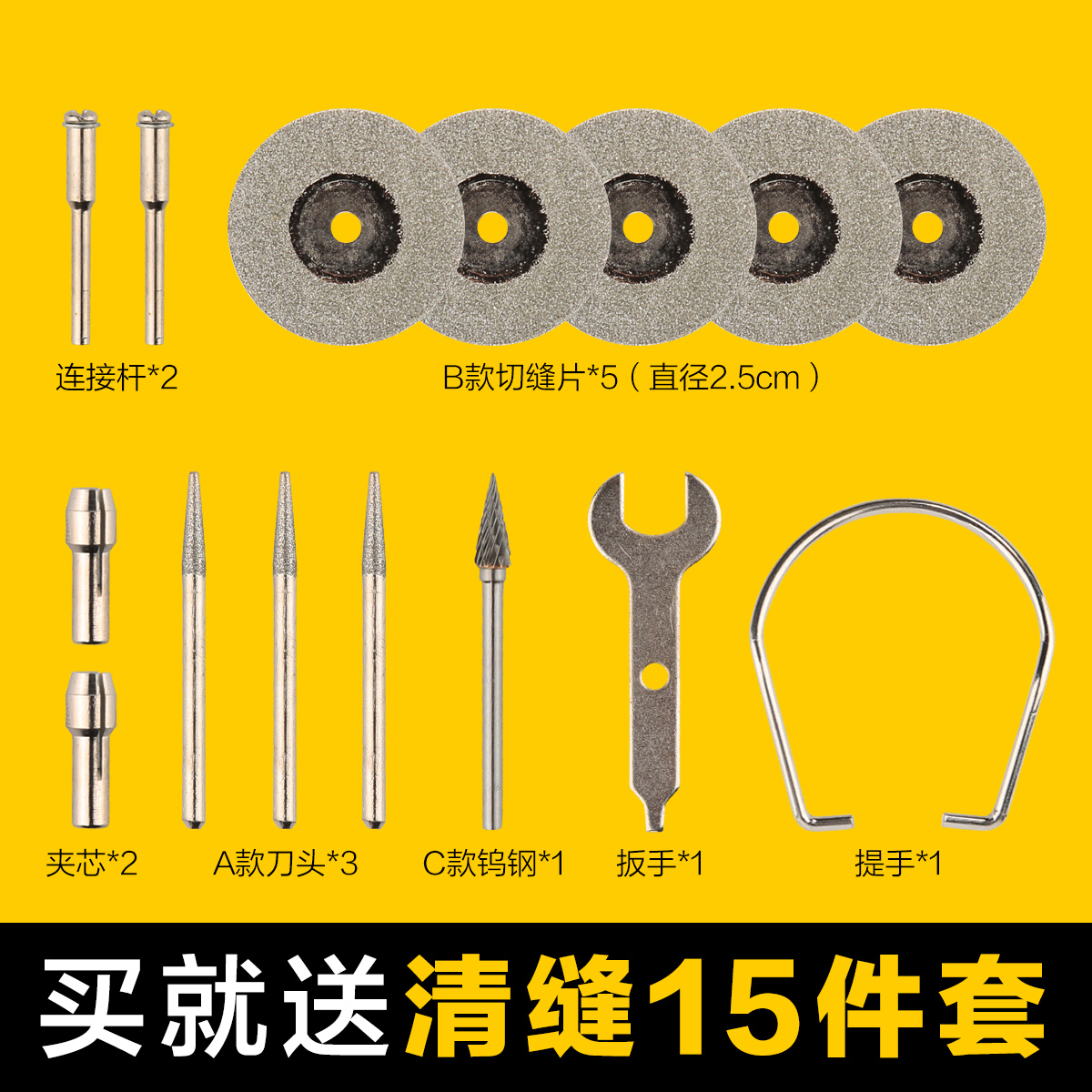 连接杆*2

B款切缝片*5（直径2.5cm）

夹芯*2

A款刀头*3

C款钨钢*1

扳手*1

提手*1

买就送清缝15件套