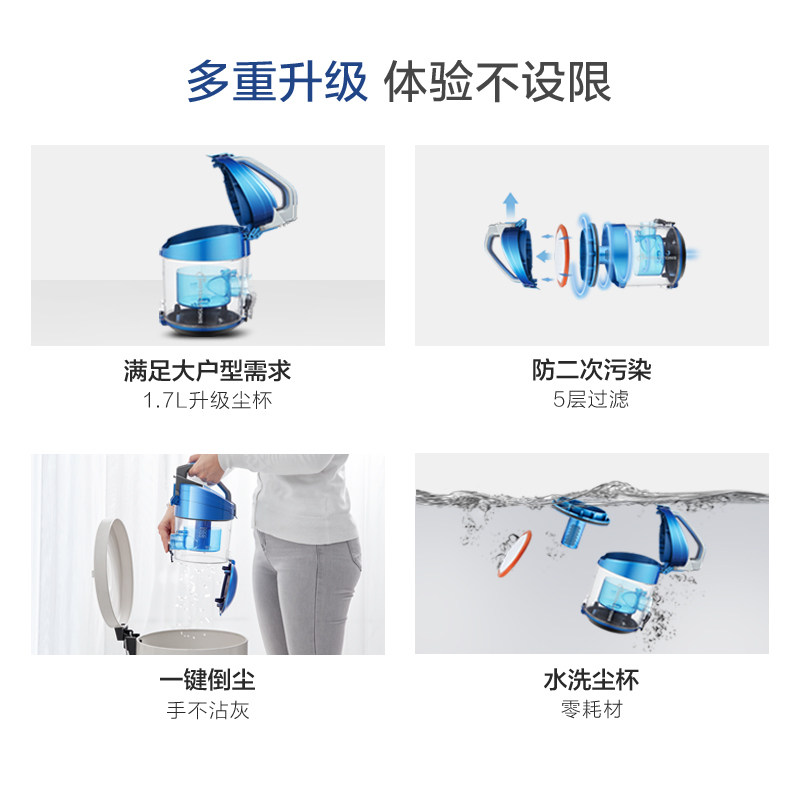 多重升级 体验不设限

满足大户型需求
1.7L升级尘杯

防二次污染
5层过滤

一键倒尘
手不沾灰

水洗尘杯
零耗材