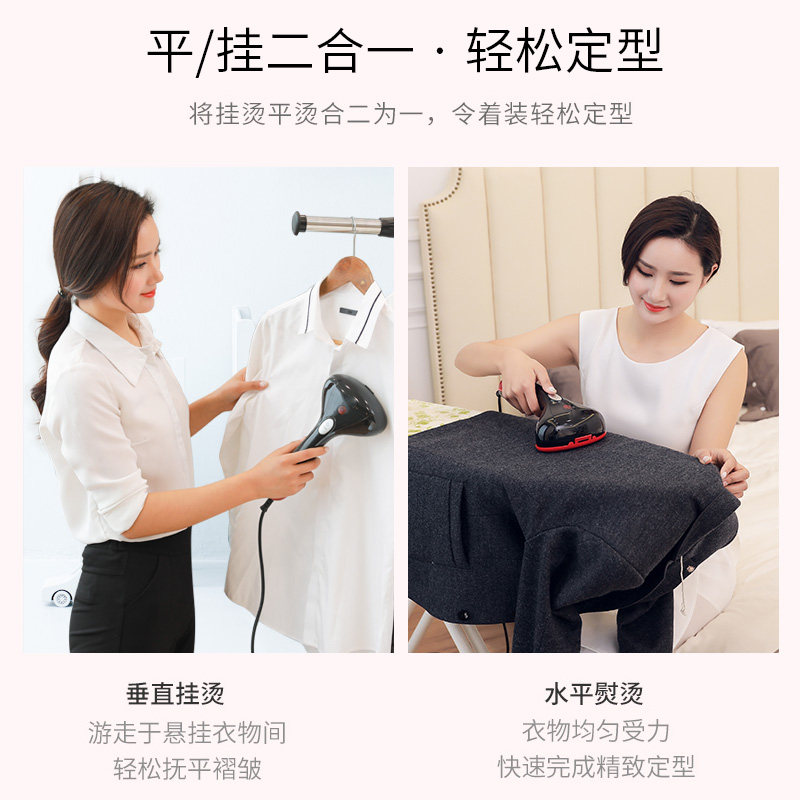 平/挂二合一 · 轻松定型

将挂烫平烫合二为一，令着装轻松定型

垂直挂烫

游走于悬挂衣物间
轻松抚平褶皱

水平熨烫

衣物均匀受力
快速完成精致定型