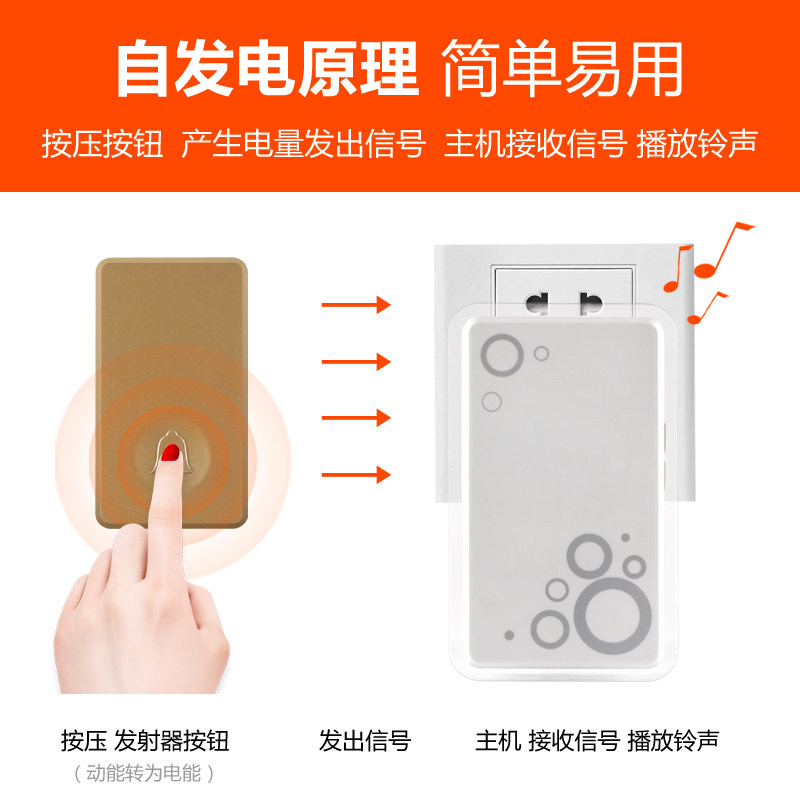 自发电原理 简单易用

按压按钮 产生电量发出信号 主机接收信号 播放铃声

按压 发射器按钮
（动能转为电能）

发出信号

主机 接收信号 播放铃声