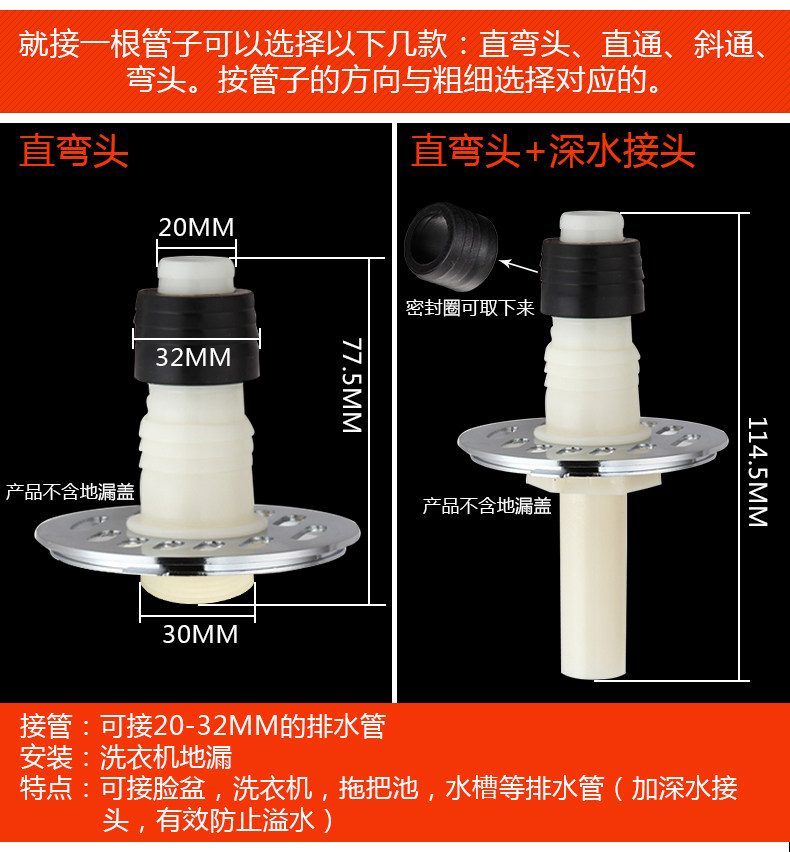 就接一根管子可以选择以下几款：直弯头、直通、斜通、弯头。按管子的方向与粗细选择对应的。

直弯头

20MM

32MM

77.5MM

产品不含地漏盖

30MM

直弯头+深水接头

密封圈可取下来

114.5MM

产品不含地漏盖

接管：可接20-32MM的排水管
安装：洗衣机地漏
特点：可接脸盆，洗衣机，拖把池，水槽等排水管（加深水接头，有效防止溢水）