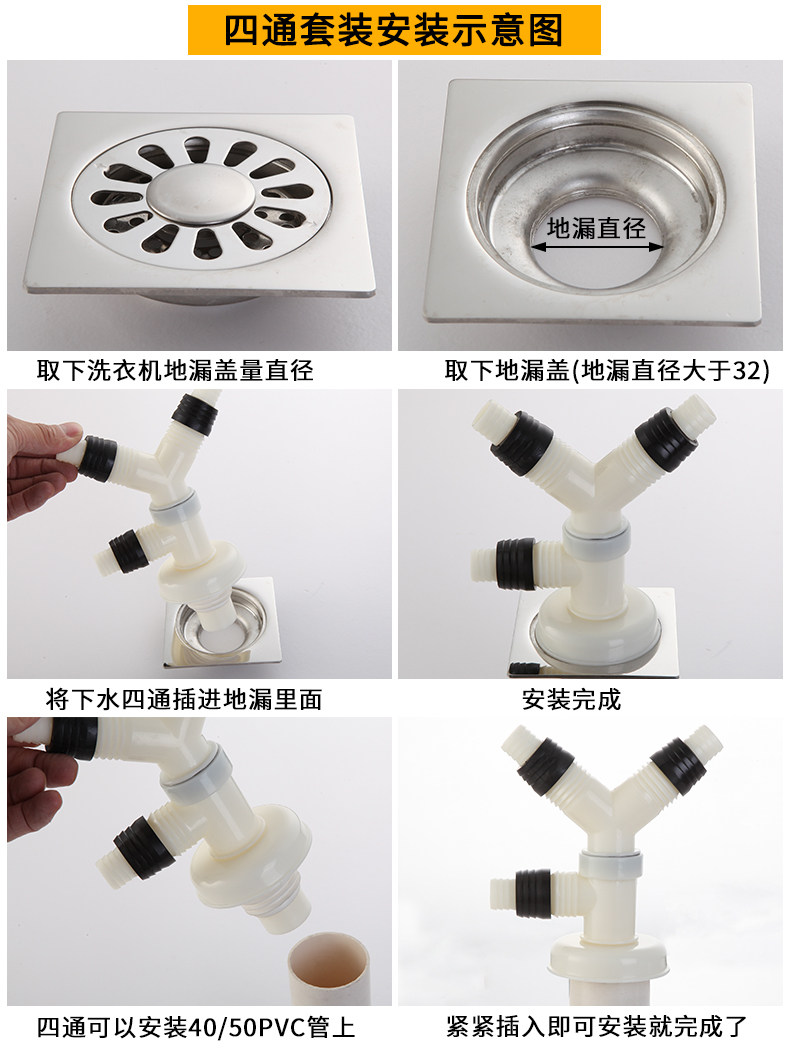 四通套装安装示意图

地漏直径

取下洗衣机地漏盖量直径

取下地漏盖(地漏直径大于32)

将下水四通插进地漏里面

安装完成

四通可以安装40/50PVC管上

紧紧插入即可安装就完成了