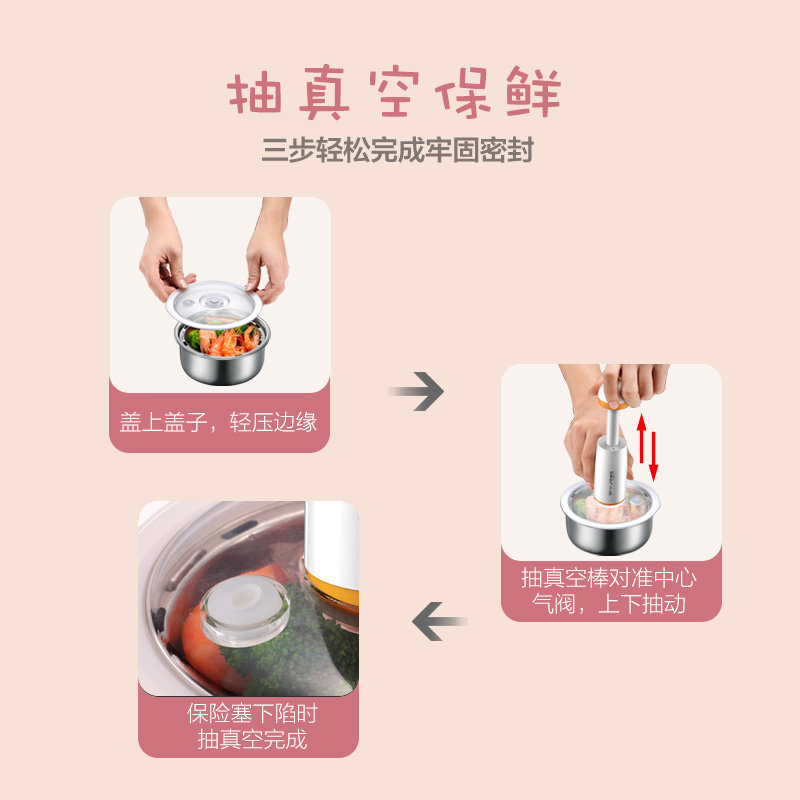 抽真空保鲜

三步轻松完成牢固密封

盖上盖子，轻压边缘

抽真空棒对准中心气阀，上下抽动

保险塞下陷时抽真空完成