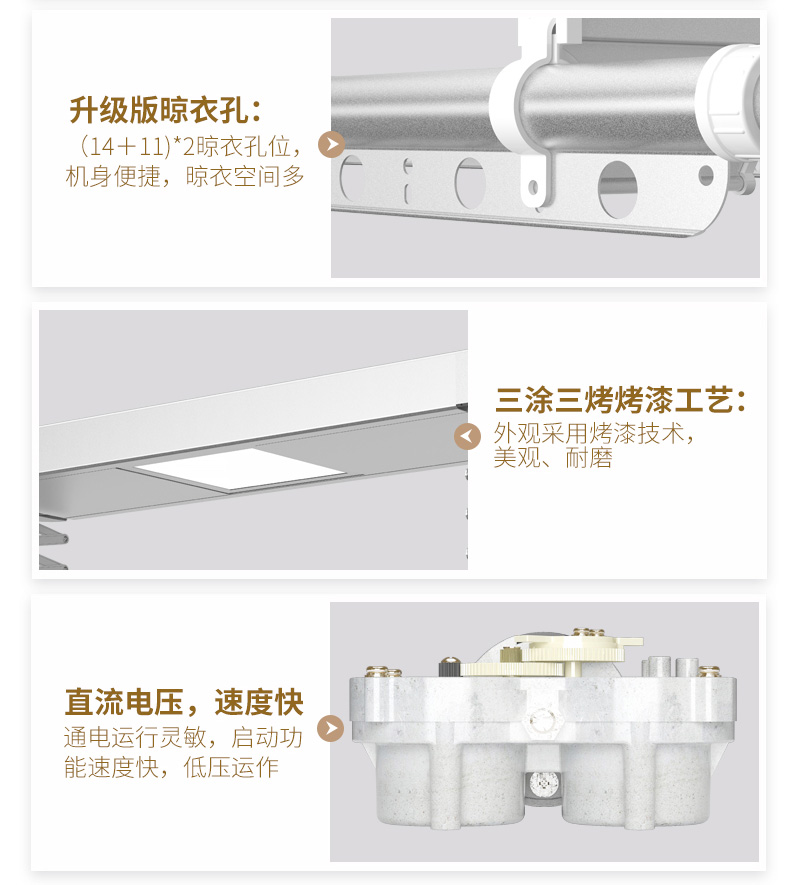 升级版晾衣孔：
（14＋11）*2晾衣孔位，机身便捷，晾衣空间多

三涂三烤烤漆工艺：
外观采用烤漆技术，美观、耐磨

直流电压，速度快
通电运行灵敏，启动功能速度快，低压运作