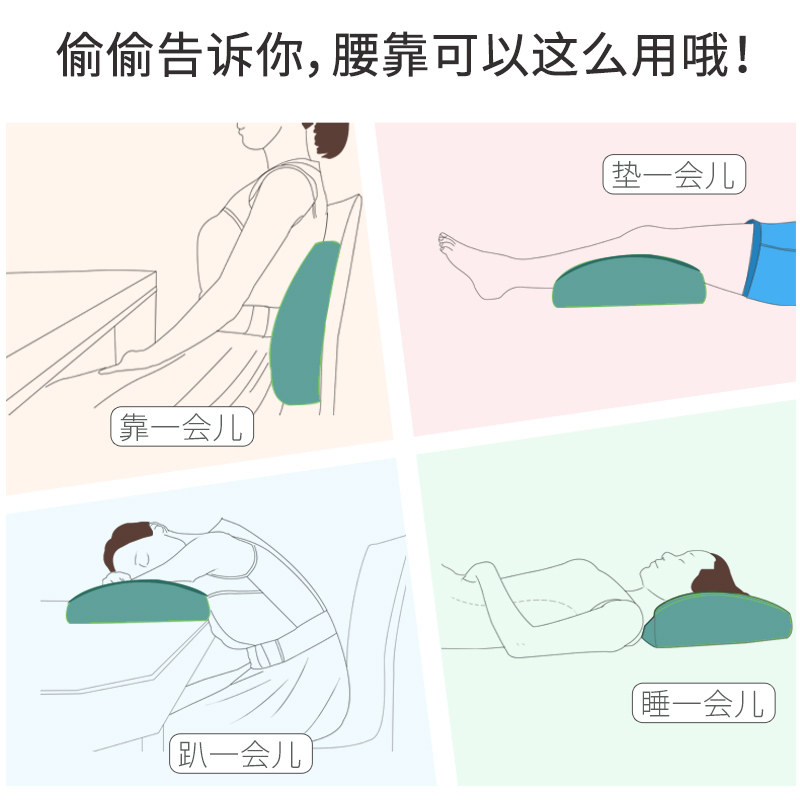 偷偷告诉你，腰靠可以这么用哦！

靠一会儿

垫一会儿

趴一会儿

睡一会儿