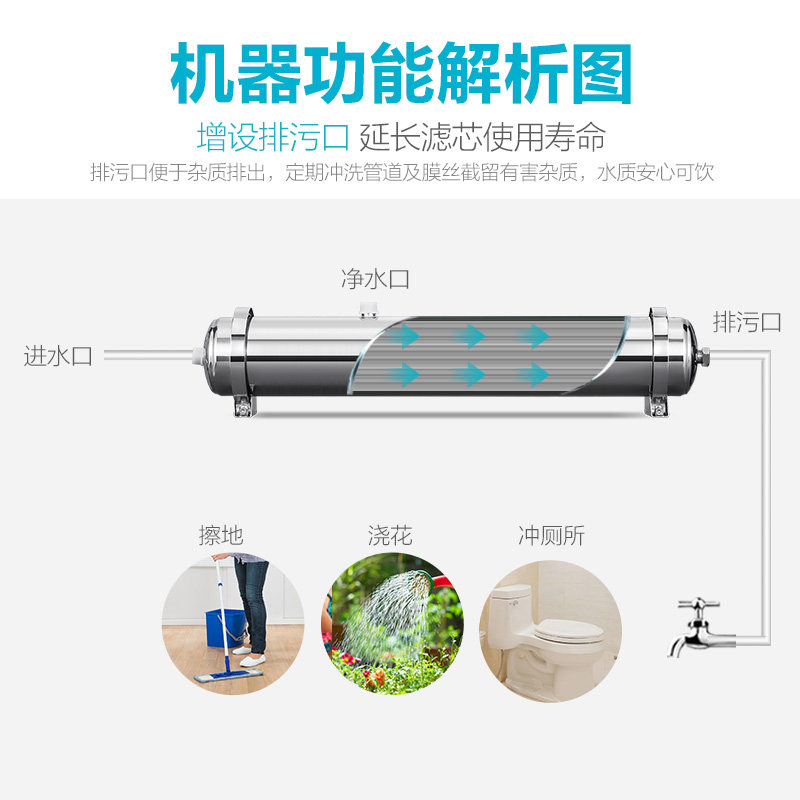 机器功能解析图

增设排污口 延长滤芯使用寿命

排污口便于杂质排出，定期冲洗管道及膜丝截留有害杂质，水质安心可饮

净水口

进水口

排污口

擦地

浇花

冲厕所