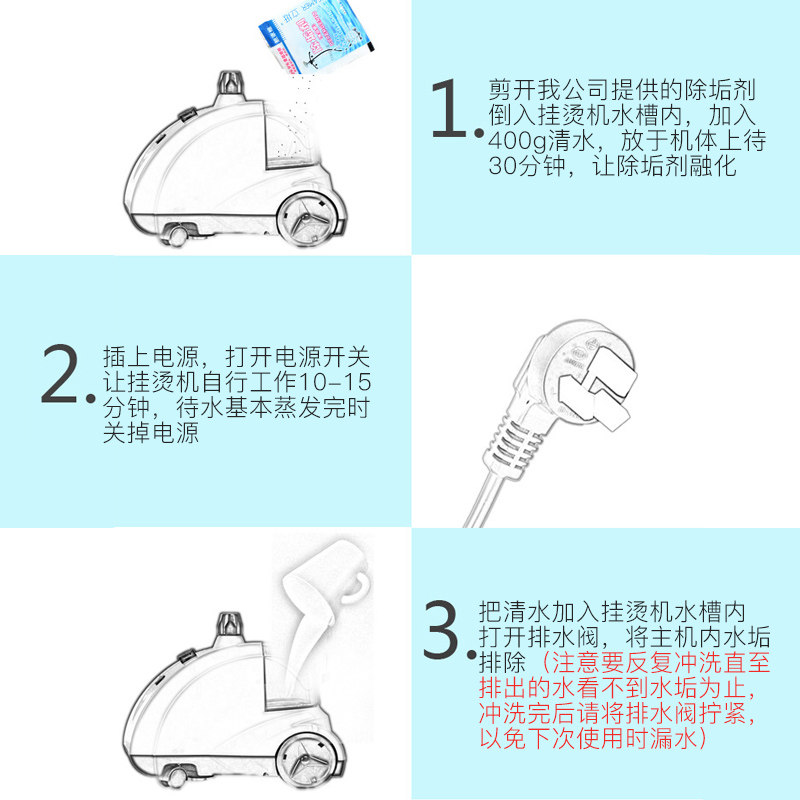 1. 剪开我公司提供的除垢剂倒入挂烫机水槽内，加入400g清水，放于机体上待30分钟，让除垢剂融化

2. 插上电源，打开电源开关让挂烫机自行工作10-15分钟，待水基本蒸发完时关掉电源

3. 把清水加入挂烫机水槽内打开排水阀，将主机内水垢排除（注意要反复冲洗直至排出的水看不到水垢为止，冲洗完后请将排水阀拧紧，以免下次使用时漏水）