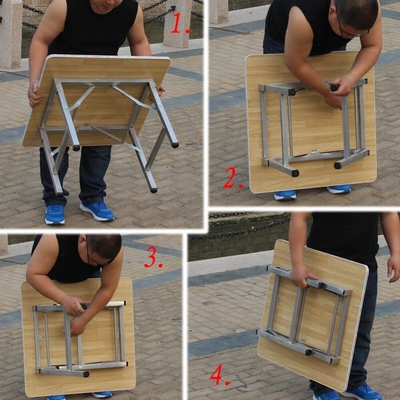 1.

2.

3.

4.