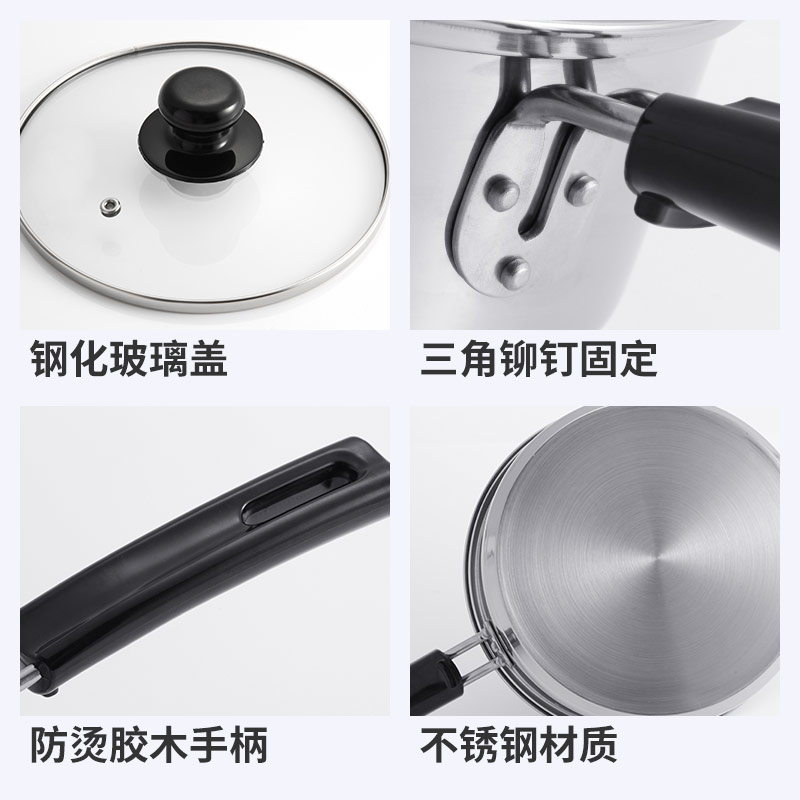 钢化玻璃盖

三角铆钉固定

防烫胶木手柄

不锈钢材质