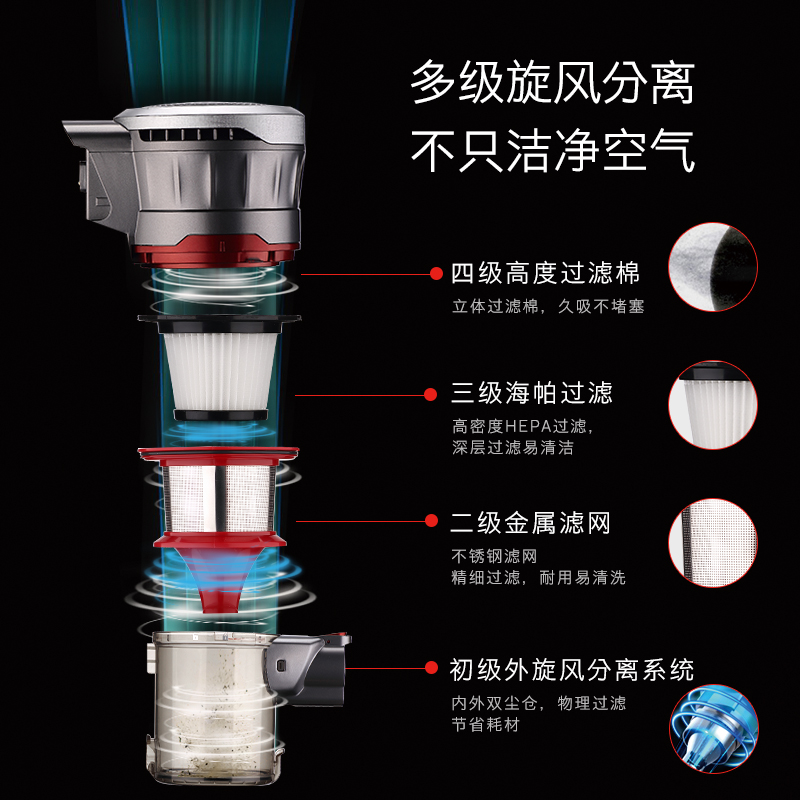 多级旋风分离
不只洁净空气

四级高度过滤棉
立体过滤棉，久吸不堵塞

三级海帕过滤
高密度HEPA过滤，
深层过滤易清洁

二级金属滤网
不锈钢滤网
精细过滤，耐用易清洗

初级外旋风分离系统
内外双尘仓，物理过滤
节省耗材