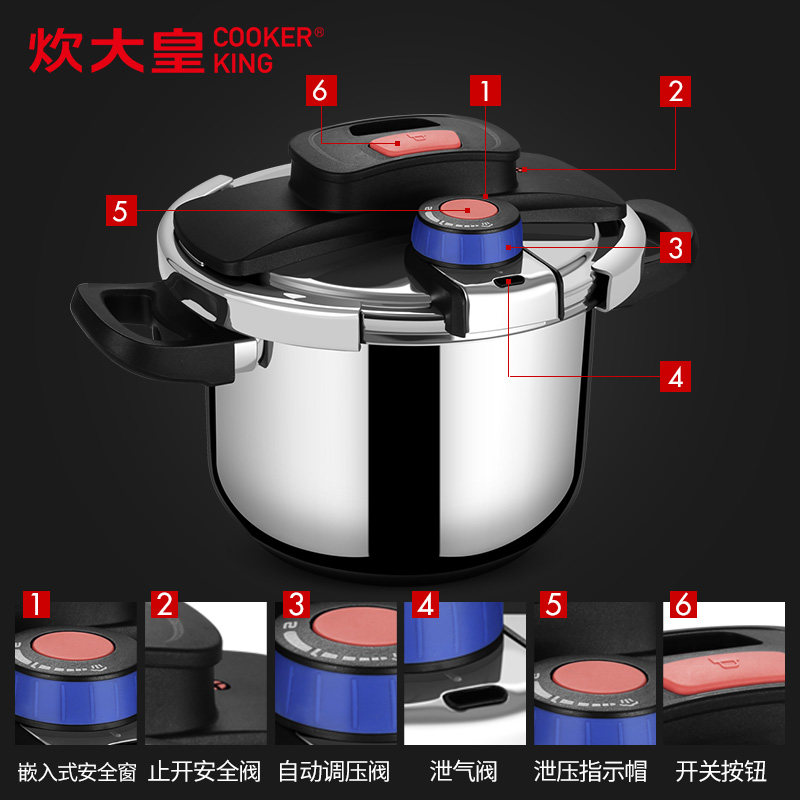 炊大皇 COOKER® KING

6
1
2
5
3
4

1
2
3
4
5
6

嵌入式安全窗 止开安全阀 自动调压阀 泄气阀 泄压指示帽 开关按钮