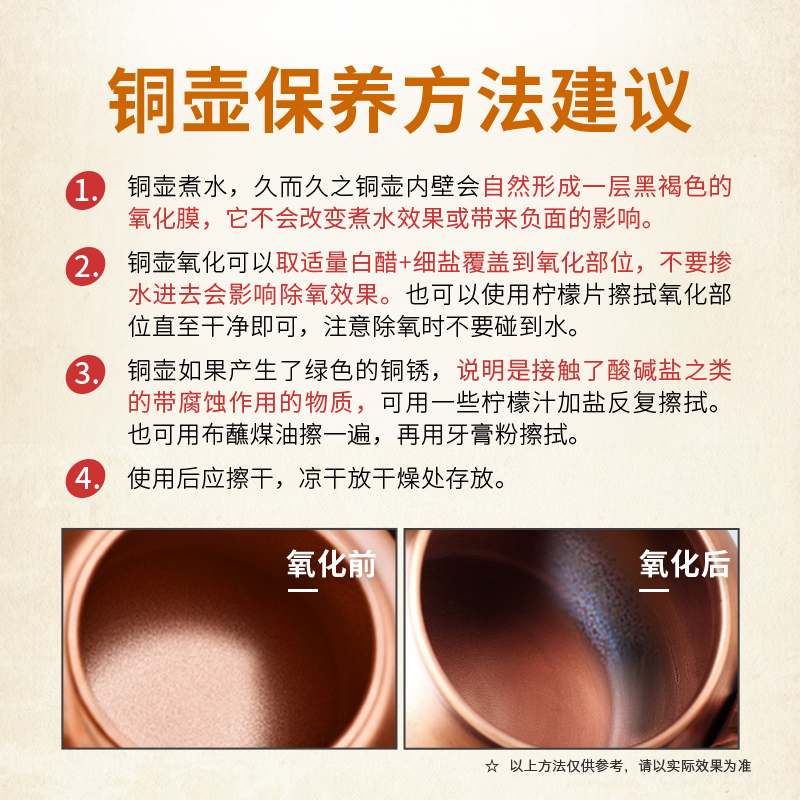 铜壶保养方法建议

1. 铜壶煮水，久而久之铜壶内壁会自然形成一层黑褐色的氧化膜，它不会改变煮水效果或带来负面的影响。

2. 铜壶氧化可以取适量白醋+细盐覆盖到氧化部位，不要掺水进去会影响除氧效果。也可以使用柠檬片擦拭氧化部位直至干净即可，注意除氧时不要碰到水。

3. 铜壶如果产生了绿色的铜锈，说明是接触了酸碱盐之类的带腐蚀作用的物质，可用一些柠檬汁加盐反复擦拭。也可用布蘸煤油擦一遍，再用牙膏粉擦拭。

4. 使用后应擦干，凉干放干燥处存放。

氧化前

氧化后

☆ 以上方法仅供参考，请以实际效果为准