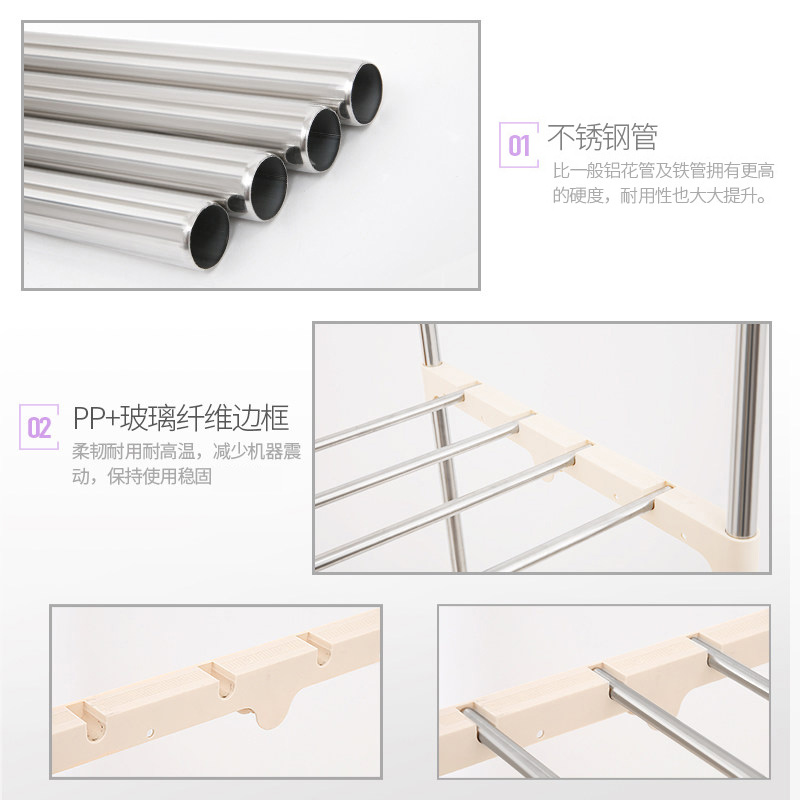 01 不锈钢管
比一般铝花管及铁管拥有更高的硬度，耐用性也大大提升。

02 PP+玻璃纤维边框
柔韧耐用耐高温，减少机器震动，保持使用稳固