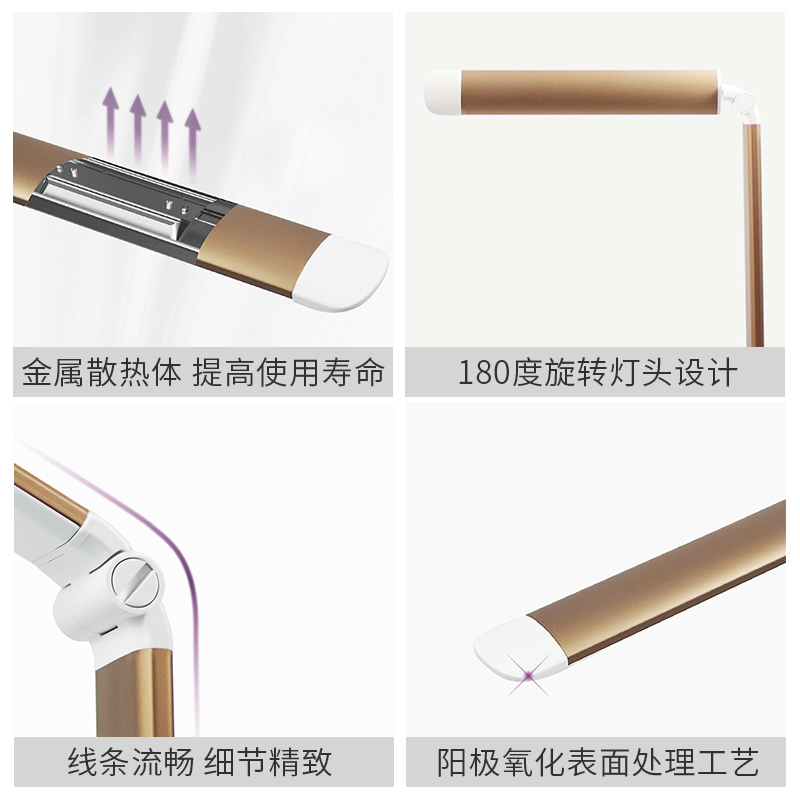 金属散热体 提高使用寿命

180度旋转灯头设计

线条流畅 细节精致

阳极氧化表面处理工艺