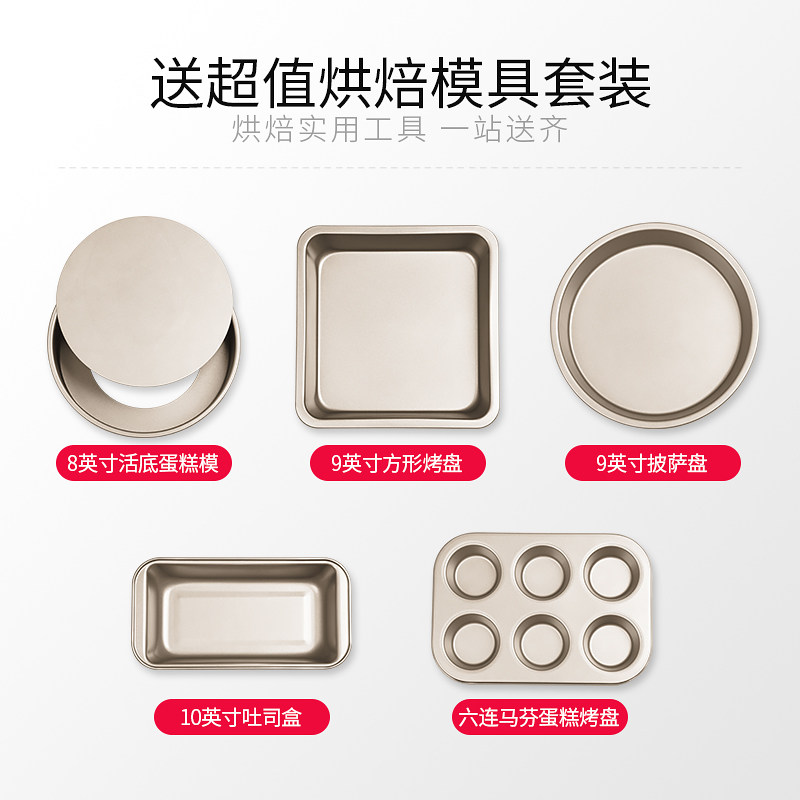 送超值烘焙模具套装
烘焙实用工具 一站送齐

8英寸活底蛋糕模

9英寸方形烤盘

9英寸披萨盘

10英寸吐司盒

六连马芬蛋糕烤盘