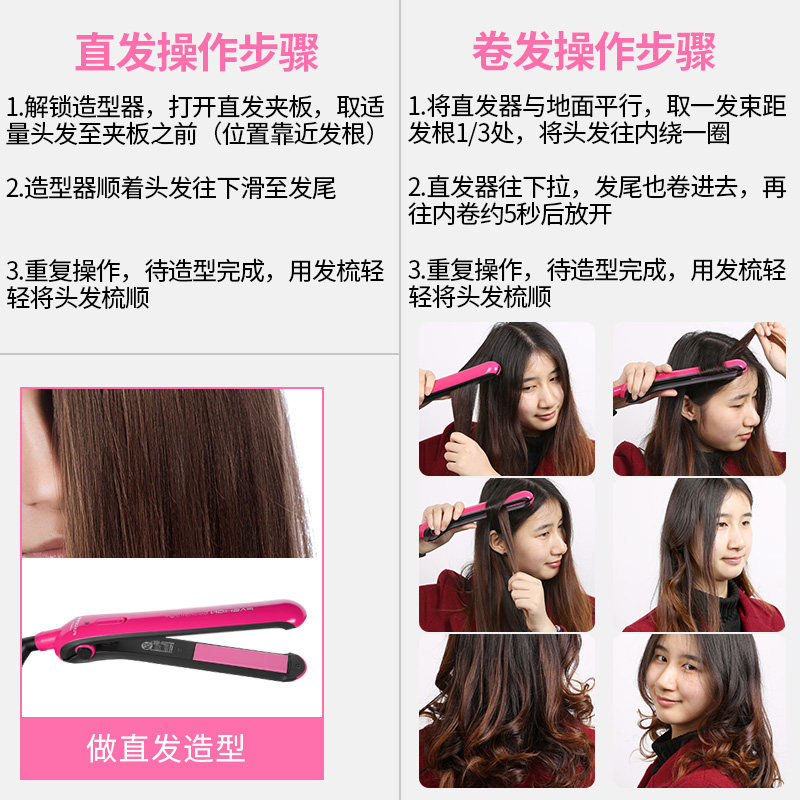 直发操作步骤

1.解锁造型器，打开直发夹板，取适量头发至夹板之前（位置靠近发根）

2.造型器顺着头发往下滑至发尾

3.重复操作，待造型完成，用发梳轻轻将头发梳顺

做直发造型

卷发操作步骤

1.将直发器与地面平行，取一发束距发根1/3处，将头发往内绕一圈

2.直发器往下拉，发尾也卷进去，再往内卷约5秒后放开

3.重复操作，待造型完成，用发梳轻轻将头发梳顺