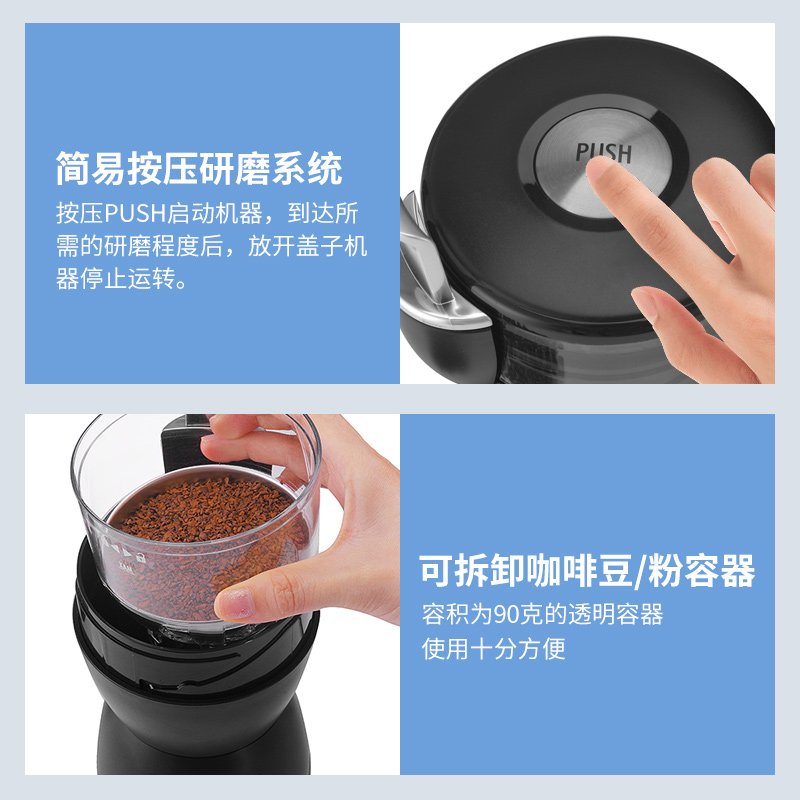 简易按压研磨系统

按压PUSH启动机器，到达所需的研磨程度后，放开盖子机器停止运转。

PUSH

可拆卸咖啡豆/粉容器

容积为90克的透明容器
使用十分方便