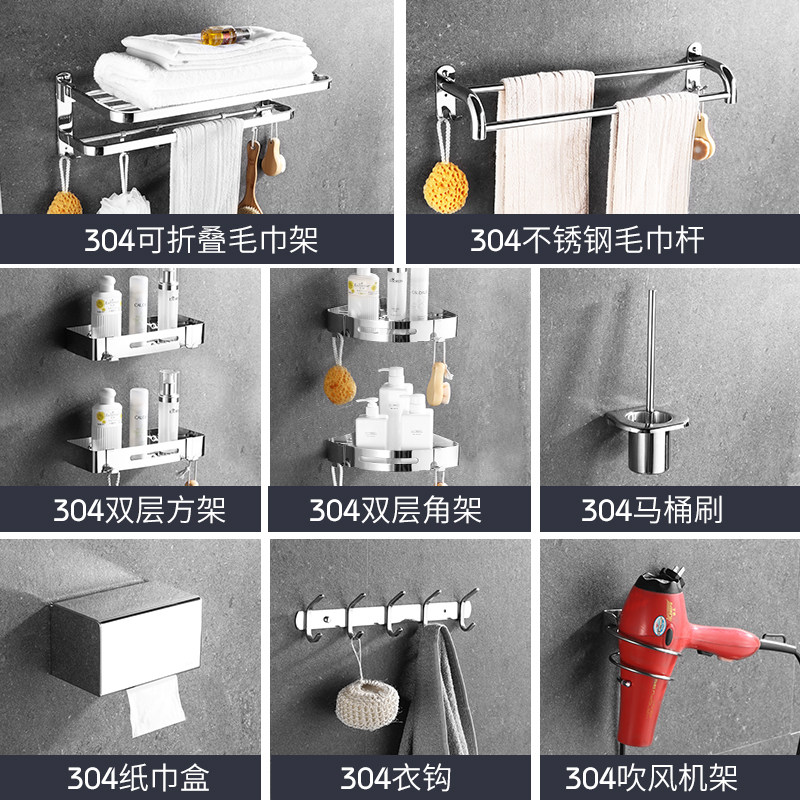 304可折叠毛巾架

304不锈钢毛巾杆

304双层方架

304双层角架

304马桶刷

304纸巾盒

304衣钩

304吹风机架