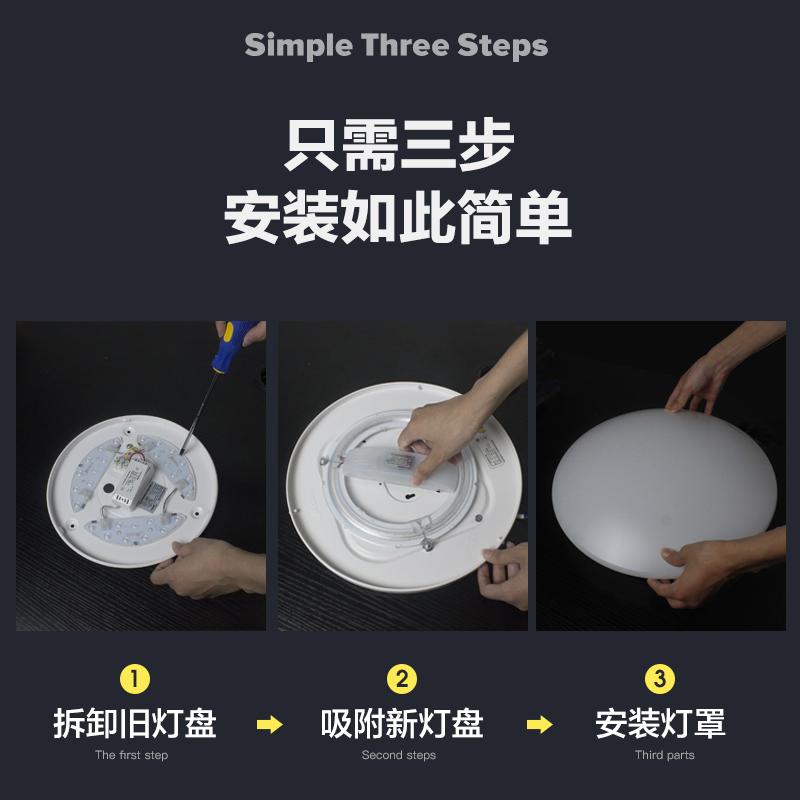 Simple Three Steps

只需三步
安装如此简单

1
拆卸旧灯盘
The first step

2
吸附新灯盘
Second steps

3
安装灯罩
Third parts