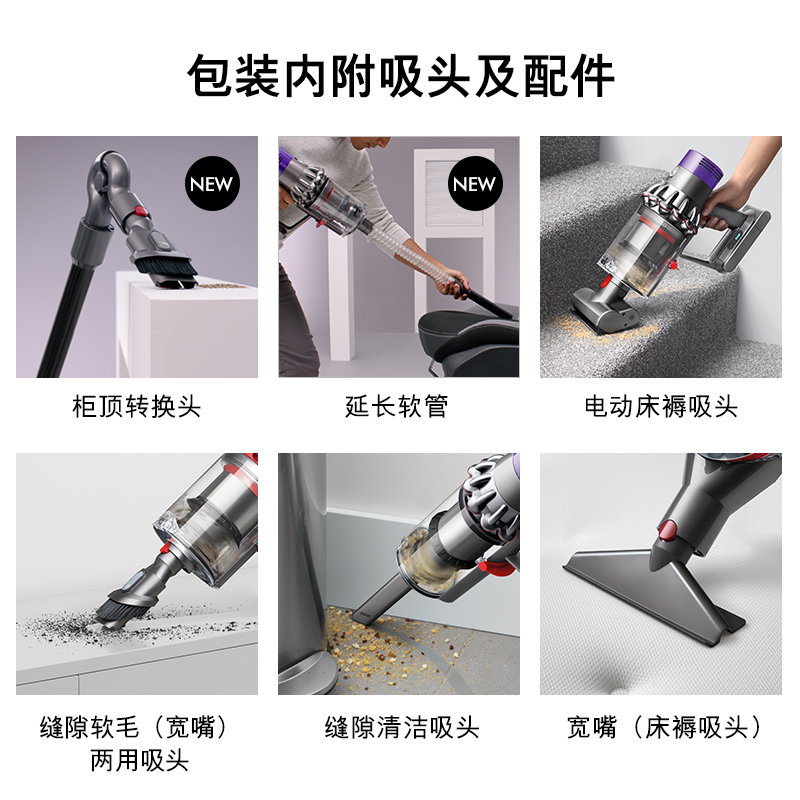 包装内附吸头及配件

NEW

柜顶转换头

NEW

延长软管

电动床褥吸头

缝隙软毛（宽嘴）两用吸头

缝隙清洁吸头

宽嘴（床褥吸头）